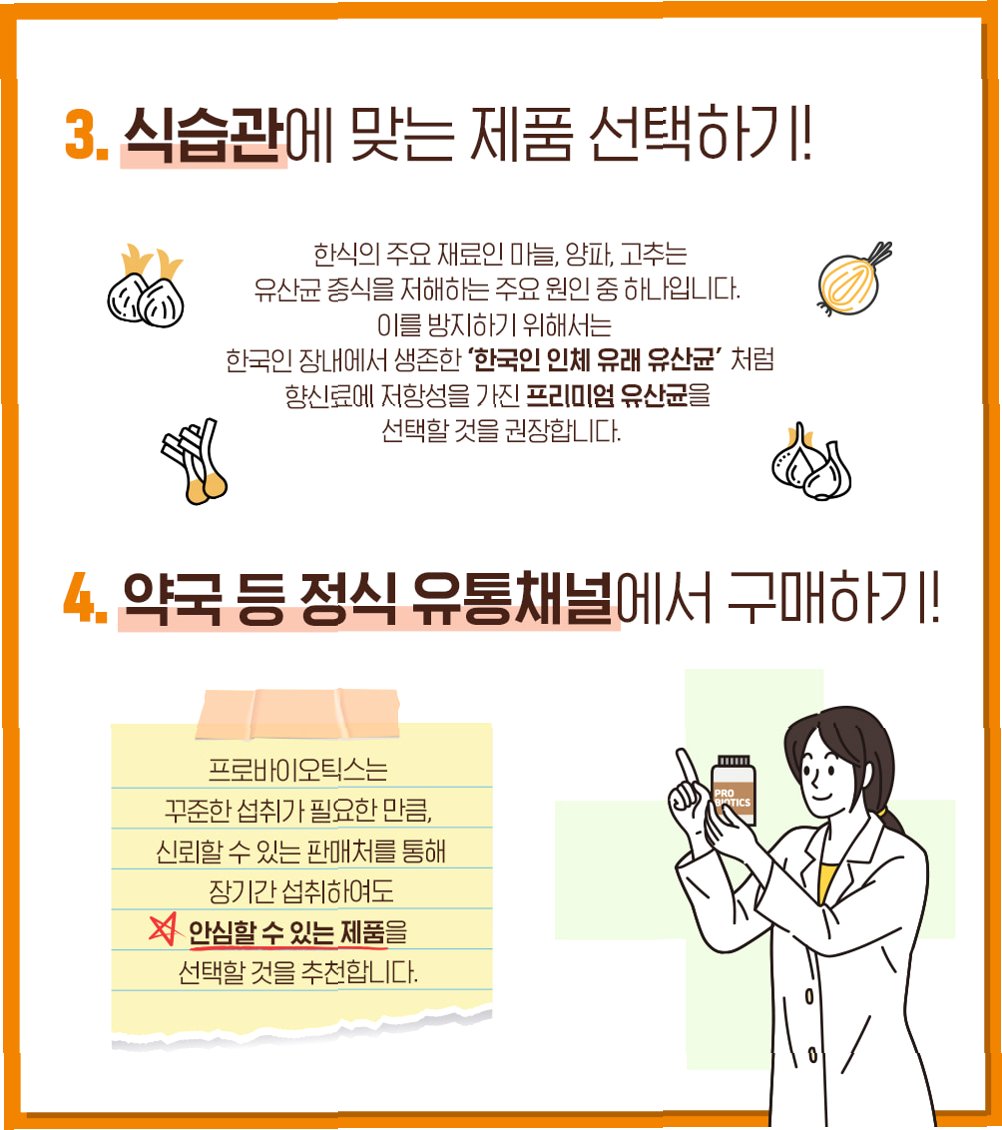 3. 식습관에 맞는 제품 선택하기!

한식의 주요 재료인 마늘, 양파, 고추는
유산균 증식을 저해하는 주요 원인 중 하나입니다.
이를 방지하기 위해서는
한국인 장내에서 생존한 '한국인 인체 유래 유산균' 처럼
향신료에 저항성을 가진 프리미엄 유산균을
선택할 것을 권장합니다.

4. 약국 등 정식 유통채널에서 구매하기!

프로바이오틱스는
꾸준한 섭취가 필요한 만큼,
신뢰할 수 있는 판매처를 통해
장기간 섭취하여도
안심할 수 있는 제품을
선택할 것을 추천합니다.

PRO BIOTICS