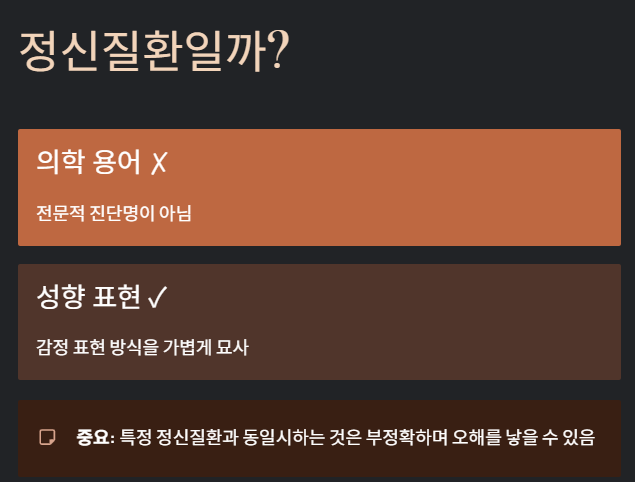 정신질환일까?

의학 용어 X

전문적 진단명이 아님

성향 표현 ✓

감정 표현 방식을 가볍게 묘사

중요: 특정 정신질환과 동일시하는 것은 부정확하며 오해를 낳을 수 있음