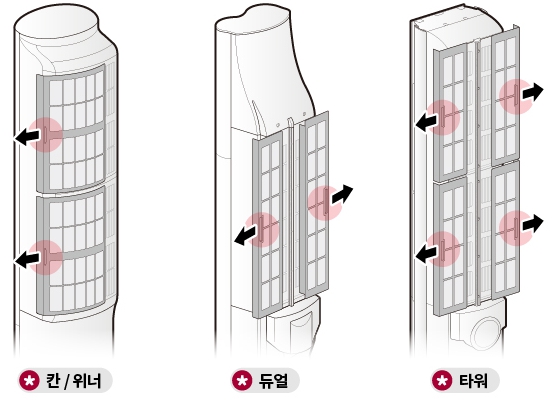 칸 / 위너

듀얼

타워