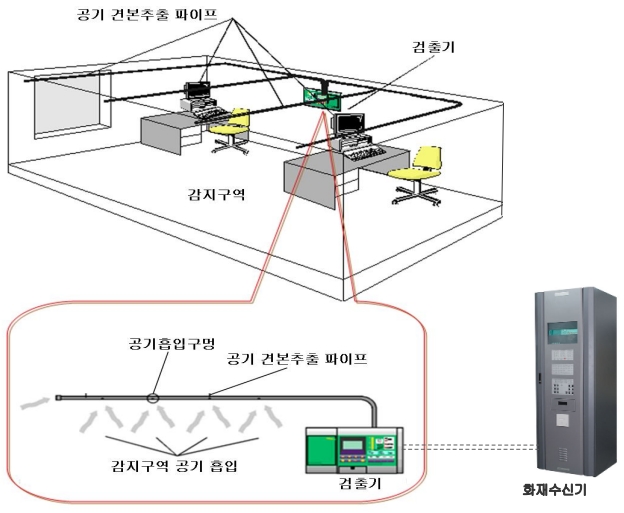 공기 견본추출 파이프

검출기

감지구역

공기흡입구멍

공기 견본추출 파이프

감지구역 공기 흡입

검출기

화재수신기