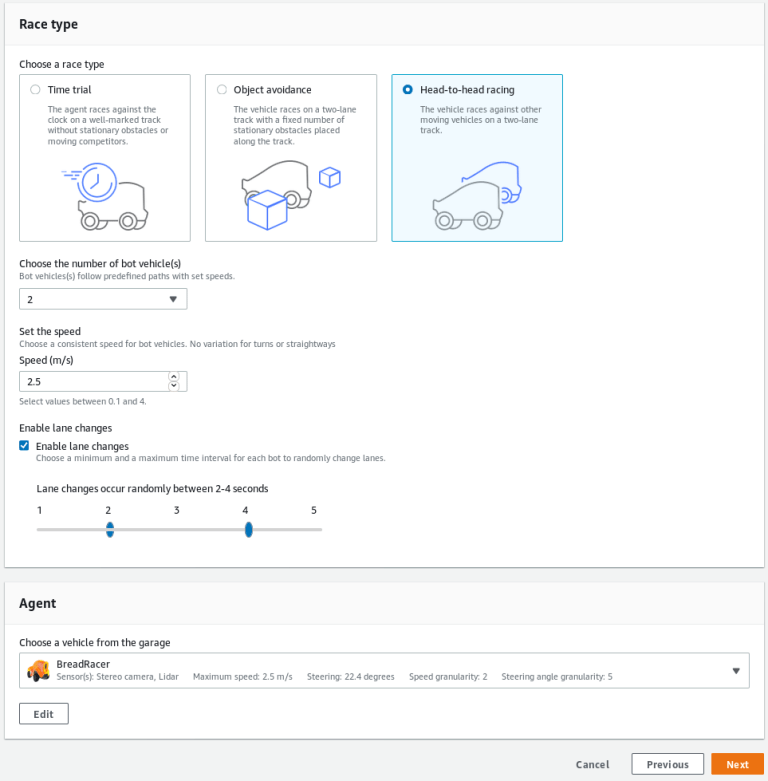 Race type

Choose a race type

Time trial
The agent races against the clock on a well-marked track without stationary obstacles or moving competitors.

Object avoidance
The vehicle races on a two-lane track with a fixed number of stationary obstacles placed along the track.

Head-to-head racing
The vehicle races against other moving vehicles on a two-lane track.

Choose the number of bot vehicle(s)
Bot vehicles(s) follow predefined paths with set speeds.

2

Set the speed
Choose a consistent speed for bot vehicles. No variation for turns or straightways

Speed (m/s)

2.5

Select values between 0.1 and 4.

Enable lane changes

Enable lane changes
Choose a minimum and a maximum time interval for each bot to randomly change lanes.

Lane changes occur randomly between 2-4 seconds

1 2 3 4 5

Agent

Choose a vehicle from the garage

BreadRacer
Sensor(s): Stereo camera, Lidar Maximum speed: 2.5 m/s Steering: 22.4 degrees Speed granularity: 2 Steering angle granularity: 5

Edit

Cancel Previous Next