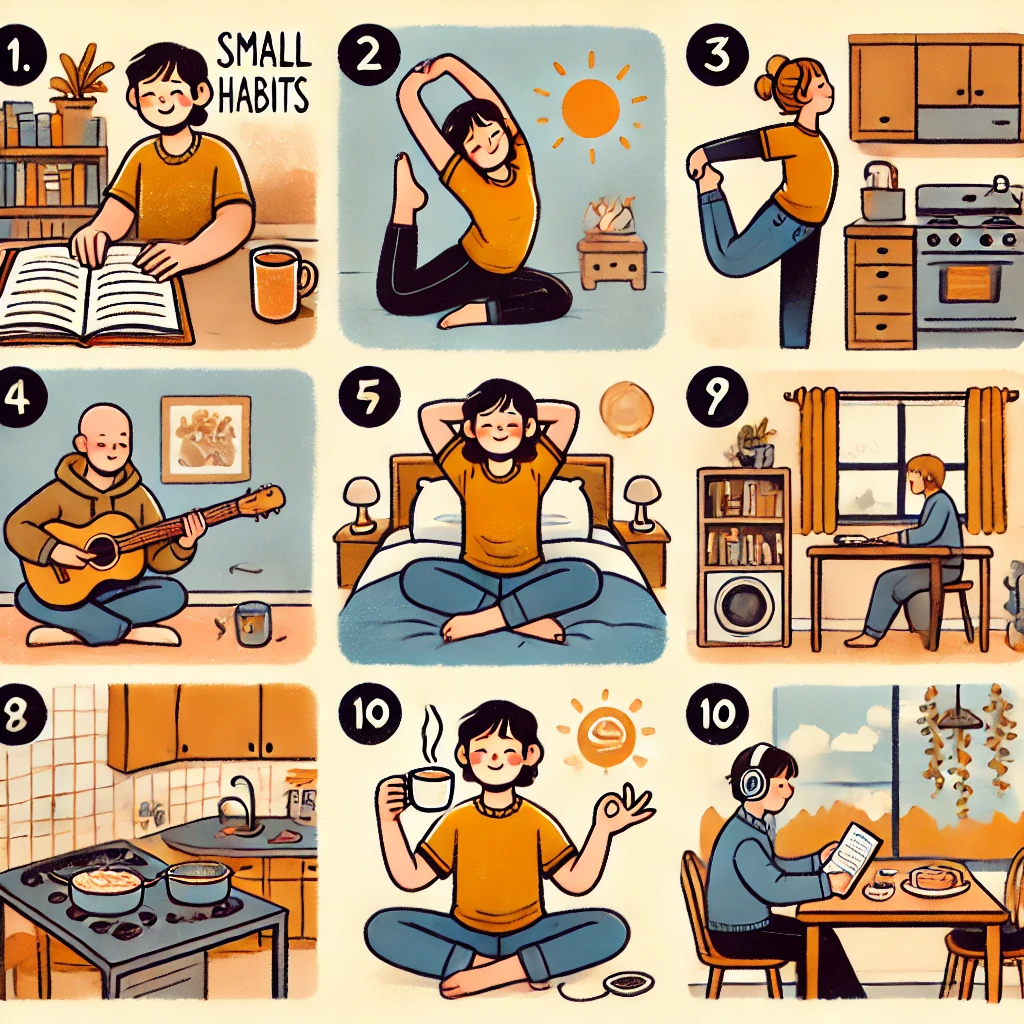 1.

SMALL HABITS

2

3

4

5

9

8

10

10