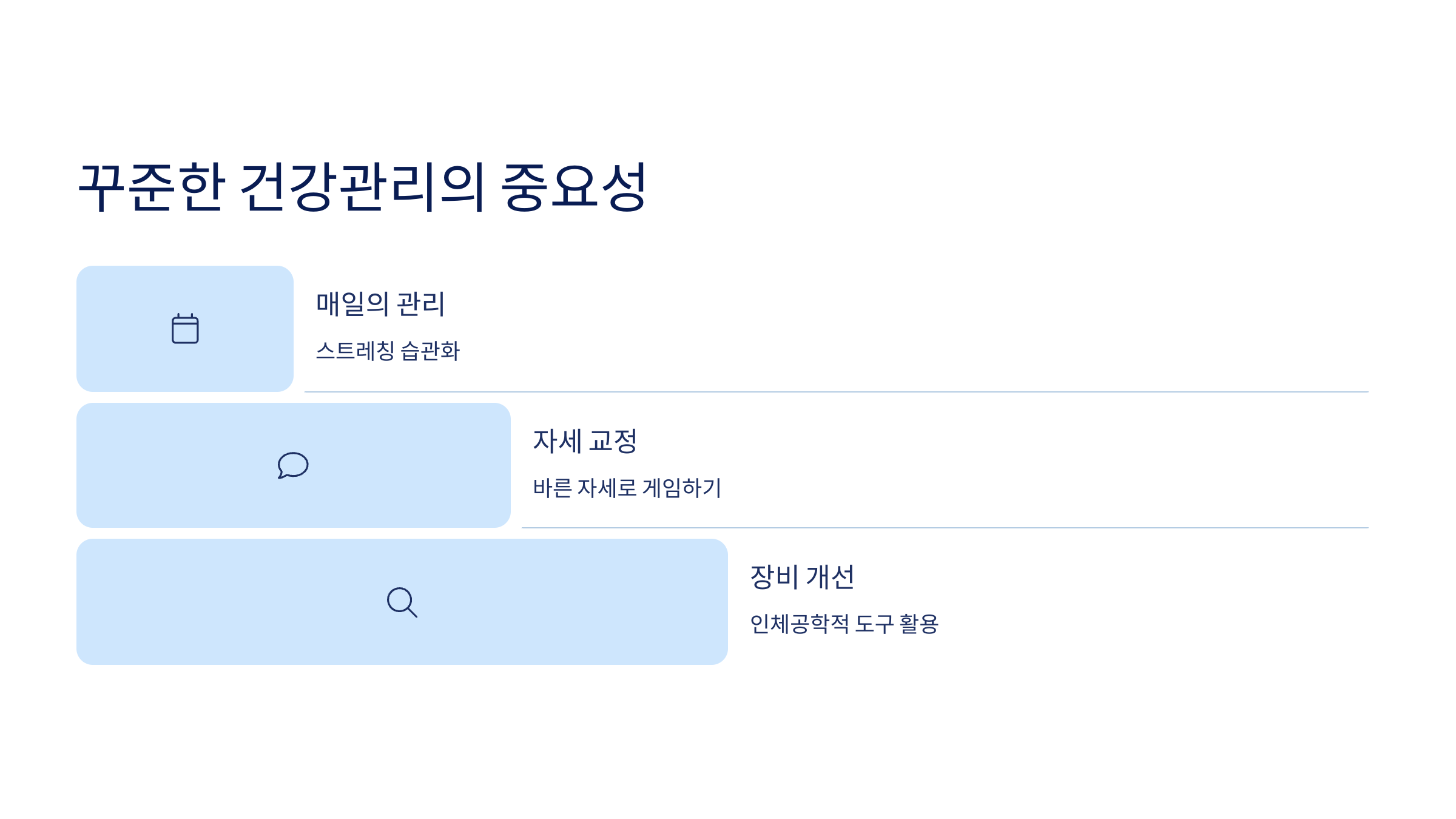 꾸준한 건강관리의 중요성

매일의 관리

스트레칭 습관화

자세 교정

바른 자세로 게임하기

장비 개선

인체공학적 도구 활용