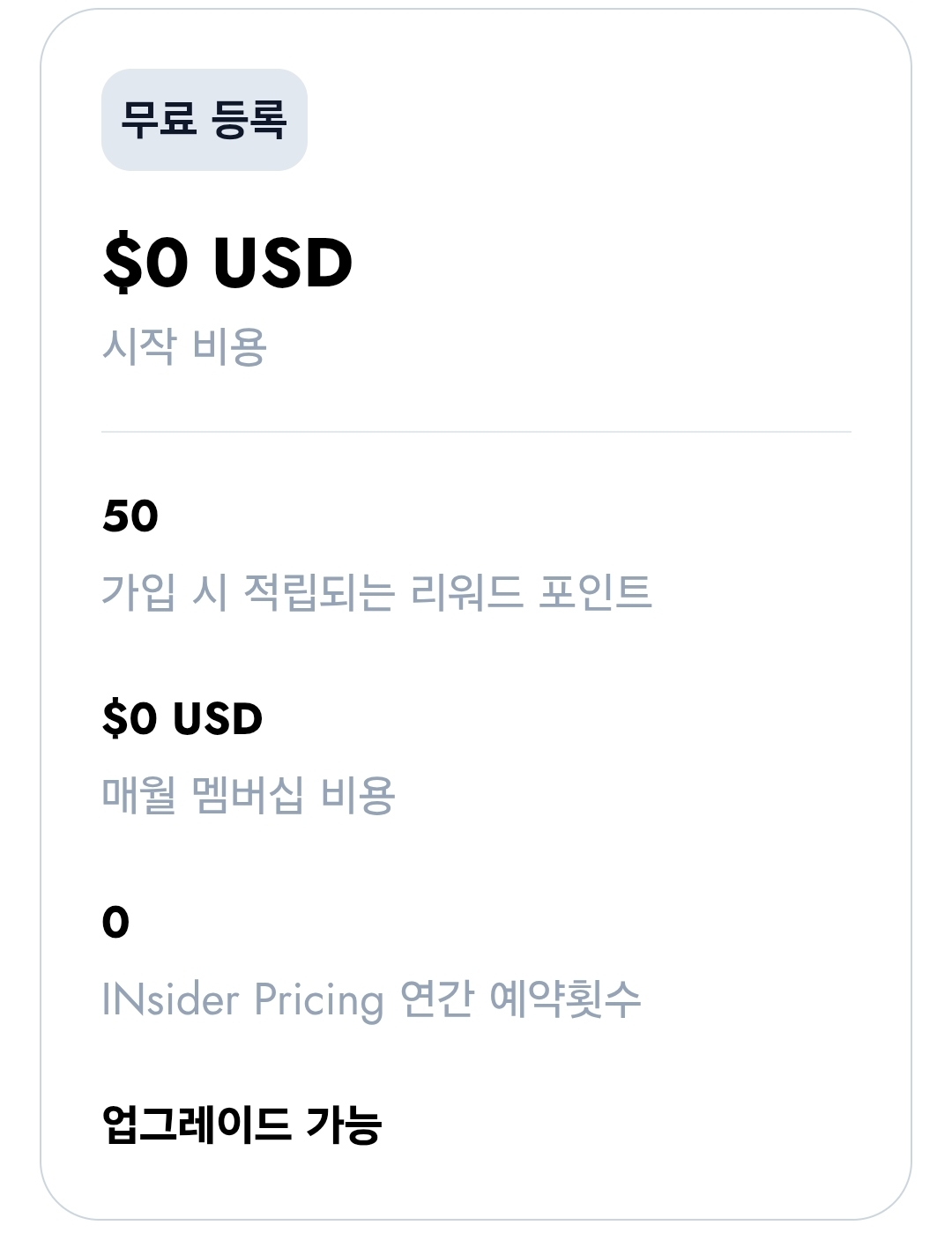 무료 등록

$0 USD

시작 비용

50

가입 시 적립되는 리워드 포인트

$0 USD

매월 멤버십 비용

0

INsider Pricing 연간 예약횟수

업그레이드 가능