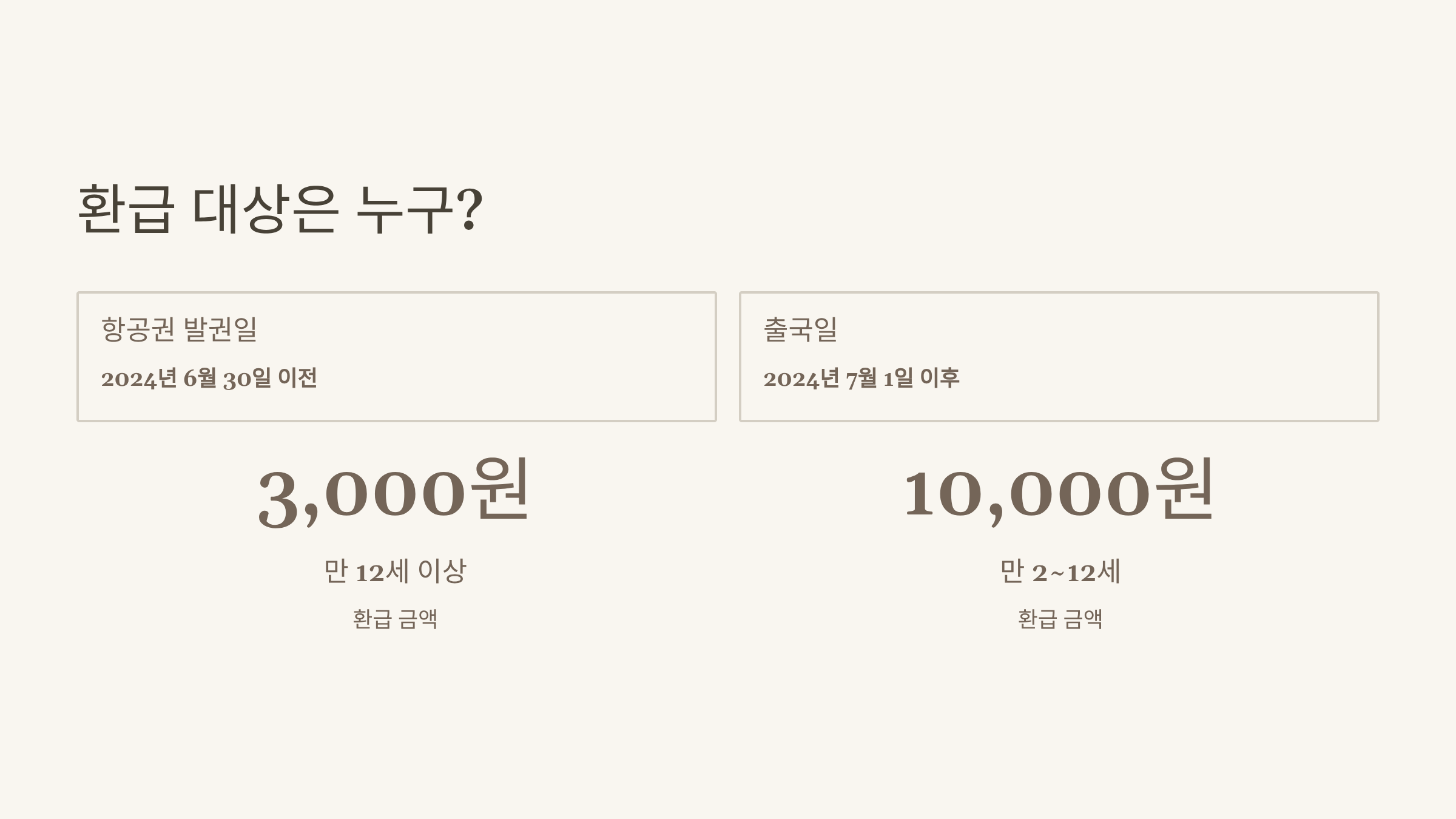 환급 대상은 누구?

항공권 발권일

2024년 6월 30일 이전

3,000원

만 12세 이상

환급 금액

출국일

2024년 7월 1일 이후

10,000원

만 2~12세

환급 금액