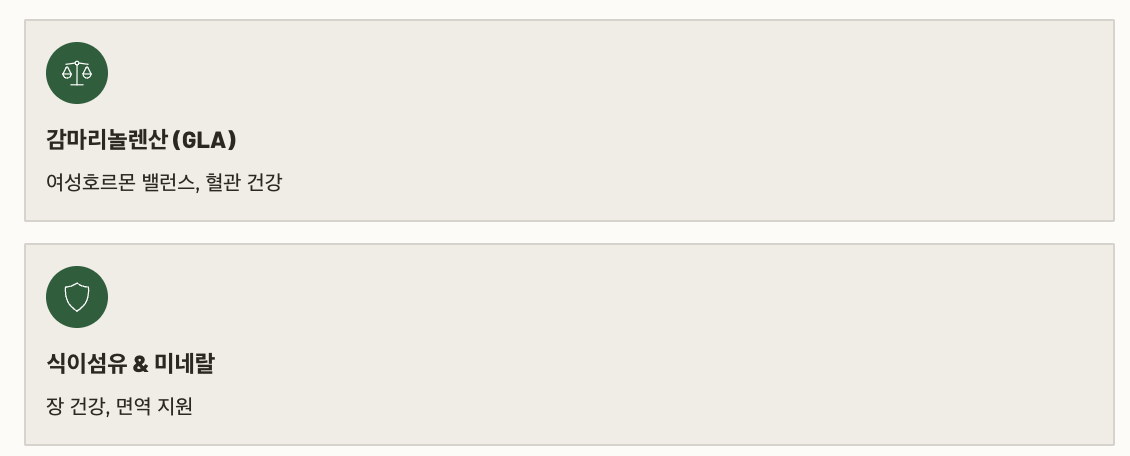 감마리놀렌산 (GLA)

여성호르몬 밸런스, 혈관 건강

식이섬유 & 미네랄

장 건강, 면역 지원