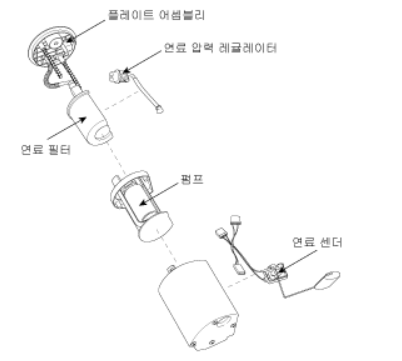 플레이트 어셈블리

연료 압력 레귤레이터

연료 필터

펌프

연료 센더