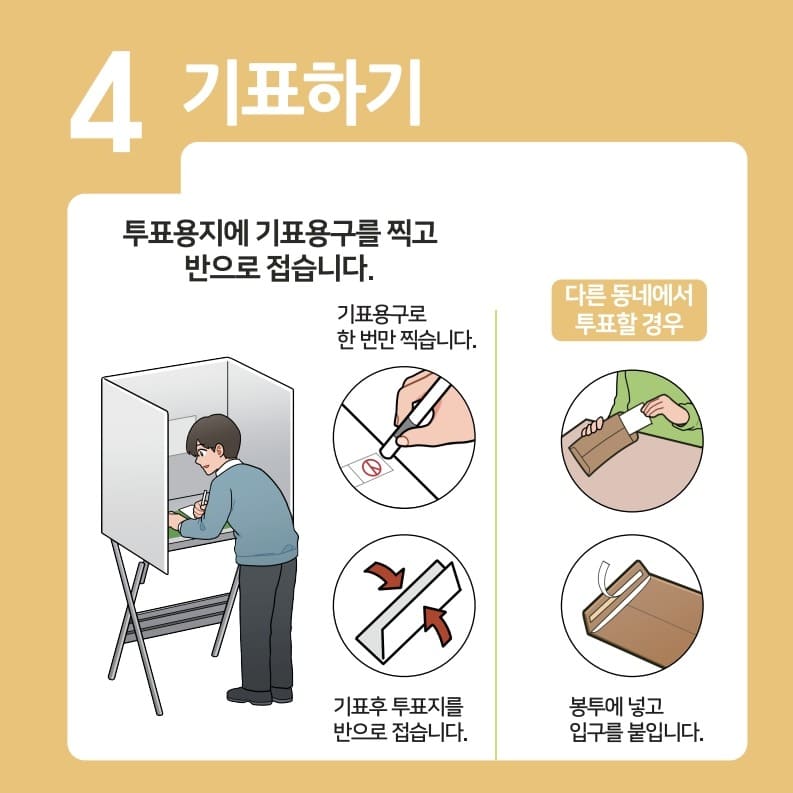 4 기표하기

투표용지에 기표용구를 찍고 반으로 접습니다.

기표용구로 한 번만 찍습니다.

기표후 투표지를 반으로 접습니다.

다른 동네에서 투표할 경우

봉투에 넣고 입구를 붙입니다.