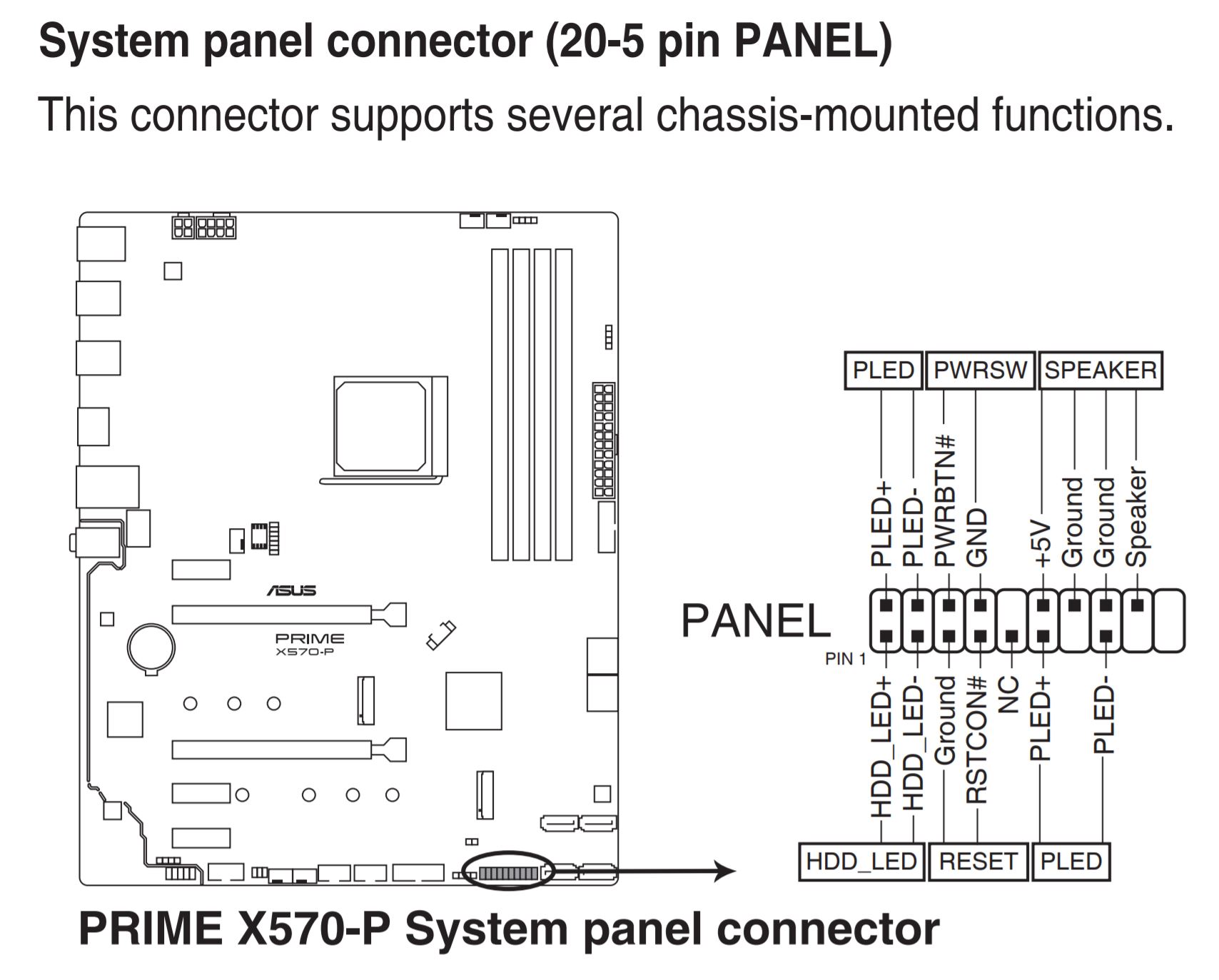 System panel connector (20-5 pin PANEL)

This connector supports several chassis-mounted functions.

ASUS

PRIME
X570-P

PLED PWRSW SPEAKER

PLED+ PLED- PWRBTN# GND +5V Ground Ground Speaker

PANEL

PIN 1

HDD_LED+ HDD_LED- Ground RSTCON# NC PLED+ PLED-

HDD_LED RESET PLED

PRIME X570-P System panel connector