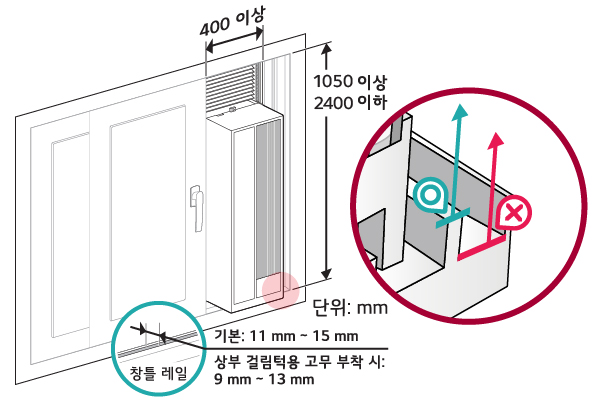 400 이상

1050 이상
2400 이하

단위: mm

기본: 11 mm ~ 15 mm

상부 걸림턱용 고무 부착 시:
9 mm ~ 13 mm

창틀 레일