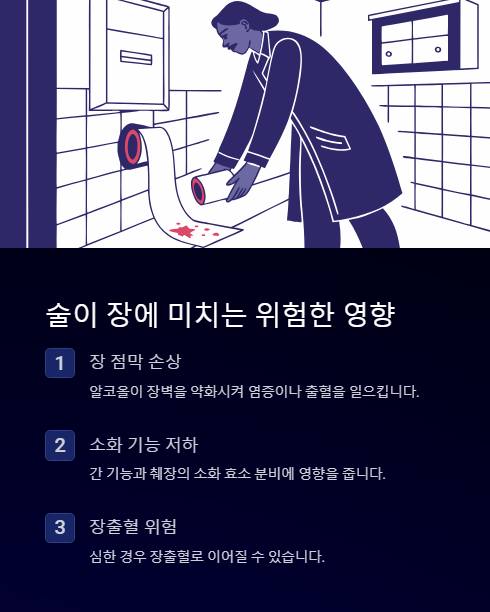 술이 장에 미치는 위험한 영향

1

장 점막 손상

알코올이 장벽을 약화시켜 염증이나 출혈을 일으킵니다.

2

소화 기능 저하

간 기능과 췌장의 소화 효소 분비에 영향을 줍니다.

3

장출혈 위험

심한 경우 장출혈로 이어질 수 있습니다.