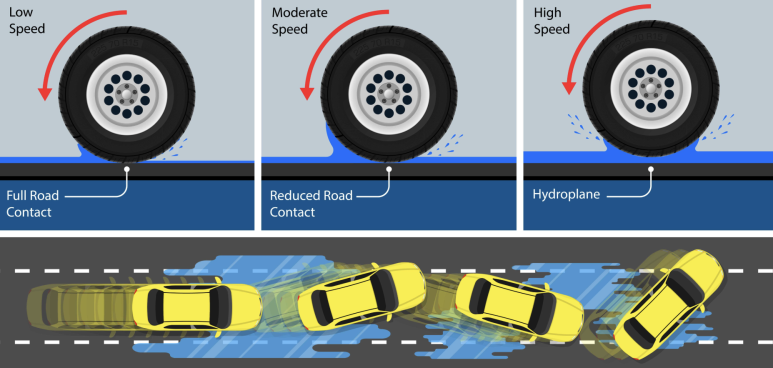 Low Speed

Full Road Contact

Moderate Speed

Reduced Road Contact

High Speed

Hydroplane