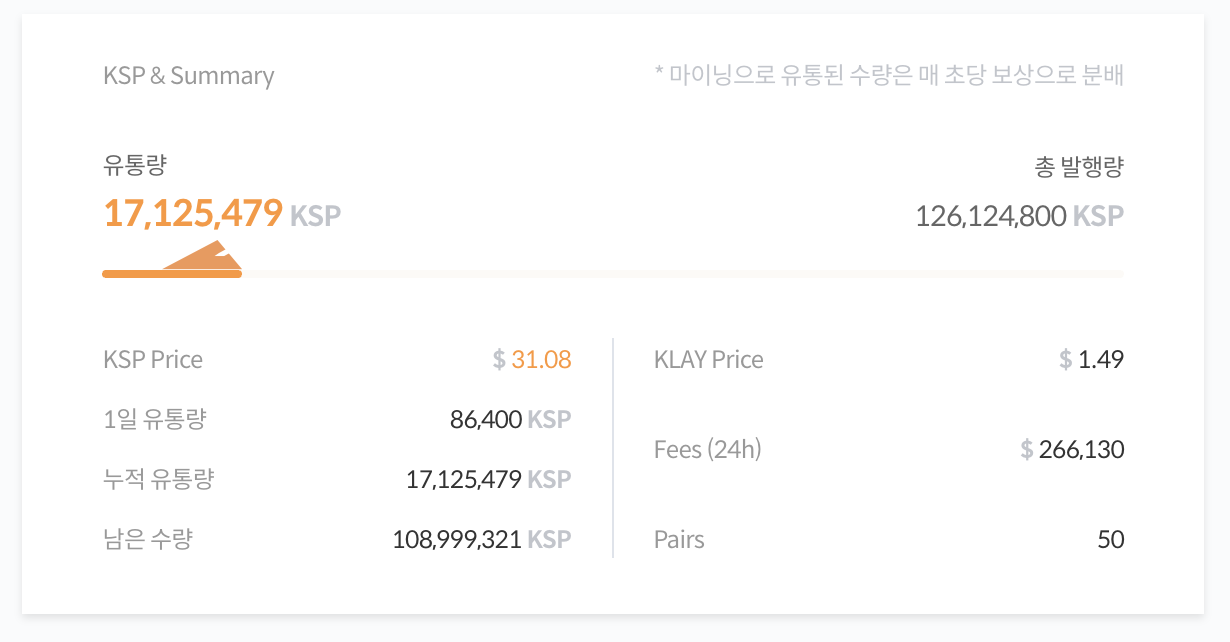 KSP & Summary

* 마이닝으로 유통된 수량은 매 초당 보상으로 분배

유통량
17,125,479 KSP

총 발행량
126,124,800 KSP

KSP Price $ 31.08
1일 유통량 86,400 KSP
누적 유통량 17,125,479 KSP
남은 수량 108,999,321 KSP

KLAY Price $ 1.49
Fees (24h) $ 266,130
Pairs 50