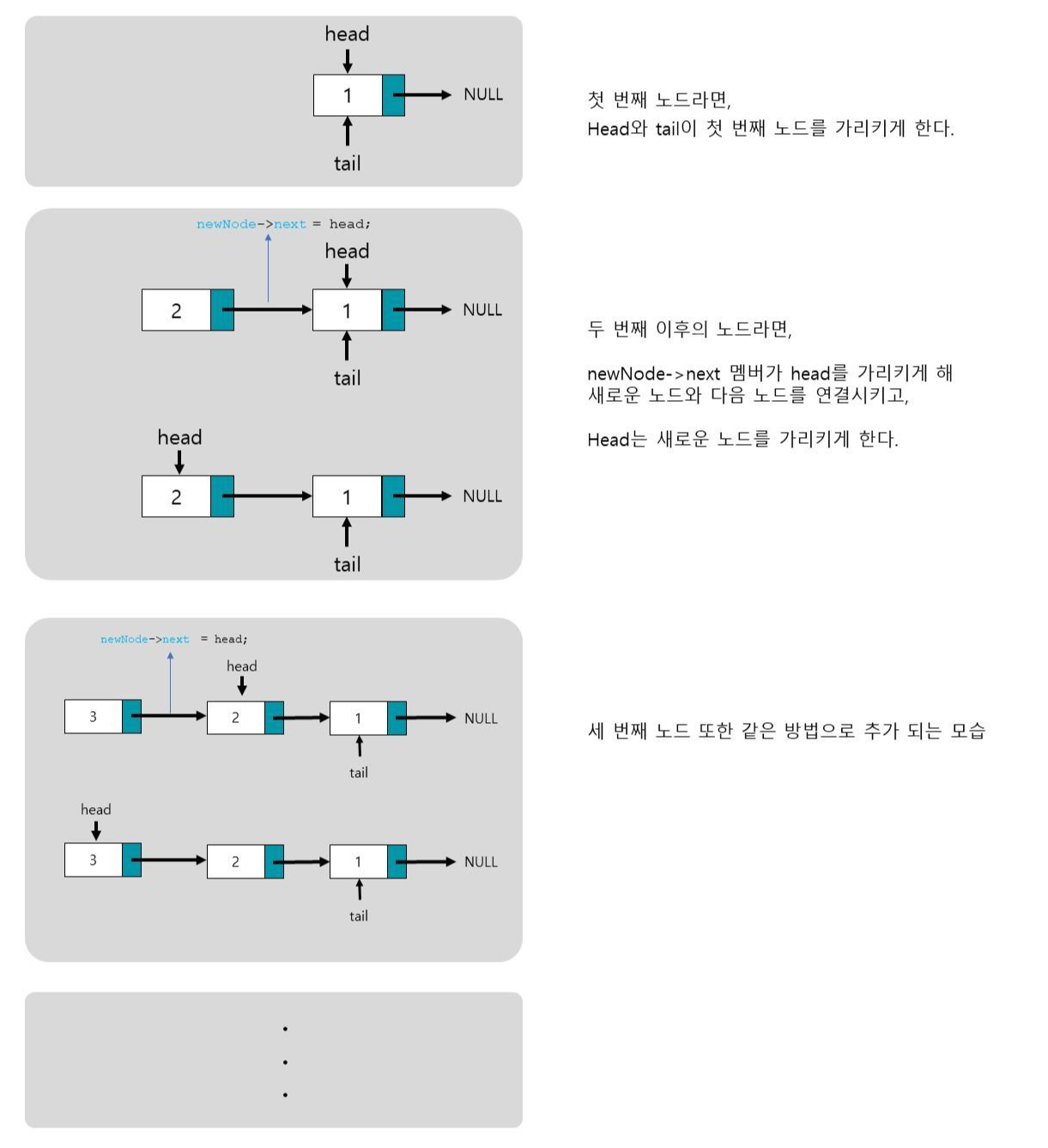 head
1
NULL
tail

첫 번째 노드라면,
Head와 tail이 첫 번째 노드를 가리키게 한다.

newNode->next = head;
head
2
1
NULL
tail

head
2
1
NULL
tail

두 번째 이후의 노드라면,

newNode->next 멤버가 head를 가리키게 해 새로운 노드와 다음 노드를 연결시키고,

Head는 새로운 노드를 가리키게 한다.

newNode->next = head;
head
3
2
1
NULL
tail

head
3
2
1
NULL
tail

세 번째 노드 또한 같은 방법으로 추가 되는 모습

.
.
.