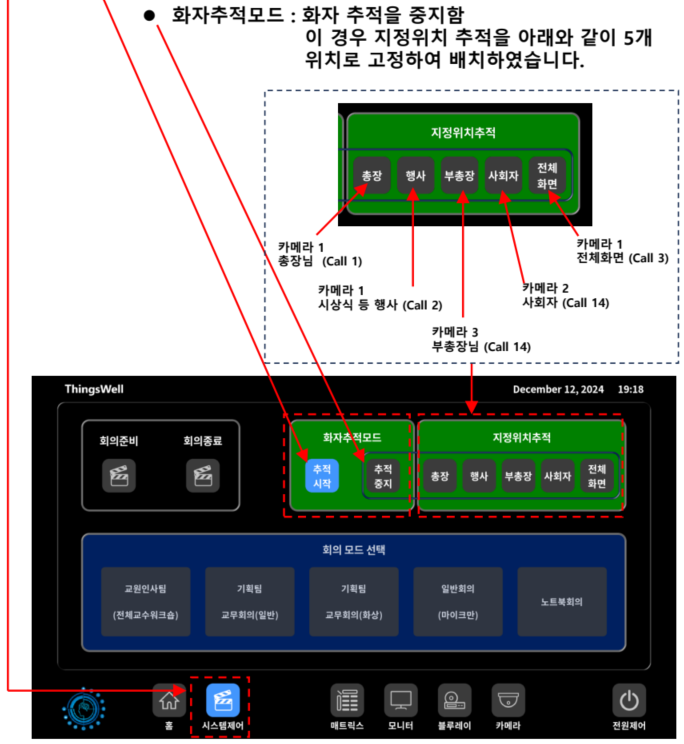 ● 화자추적모드 : 화자 추적을 중지함
이 경우 지정위치 추적을 아래와 같이 5개 위치로 고정하여 배치하였습니다.

지정위치추적
총장 행사 부총장 사회자 전체 화면

카메라 1
총장님 (Call 1)

카메라 1
시상식 등 행사 (Call 2)

카메라 3
부총장님 (Call 14)

카메라 2
사회자 (Call 14)

카메라 1
전체화면 (Call 3)

ThingsWell
December 12, 2024 19:18

회의준비 회의종료

화자추적모드
추적 시작
추적 중지

지정위치추적
총장 행사 부총장 사회자 전체 화면

회의 모드 선택
교원인사팀 (전체교수워크숍)
기획팀 교무회의(일반)
기획팀 교무회의(화상)
일반회의 (마이크만)
노트북회의

홈 시스템제어 매트릭스 모니터 블루레이 카메라 전원제어