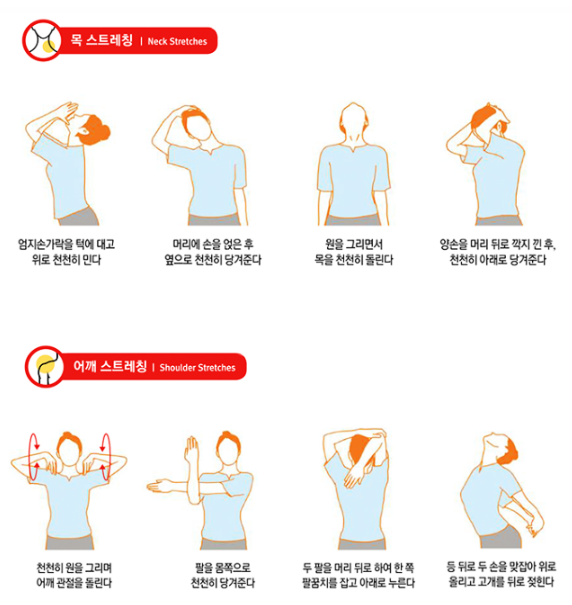 목 스트레칭 | Neck Stretches

엄지손가락을 턱에 대고 위로 천천히 민다

머리에 손을 얹은 후 옆으로 천천히 당겨준다

원을 그리면서 목을 천천히 돌린다

양손을 머리 뒤로 깍지 낀 후, 천천히 아래로 당겨준다

어깨 스트레칭 | Shoulder Stretches

천천히 원을 그리며 어깨 관절을 돌린다

팔을 몸쪽으로 천천히 당겨준다

두 팔을 머리 뒤로 하여 한 쪽 팔꿈치를 잡고 아래로 누른다

등 뒤로 두 손을 맞잡아 위로 올리고 고개를 뒤로 젖힌다