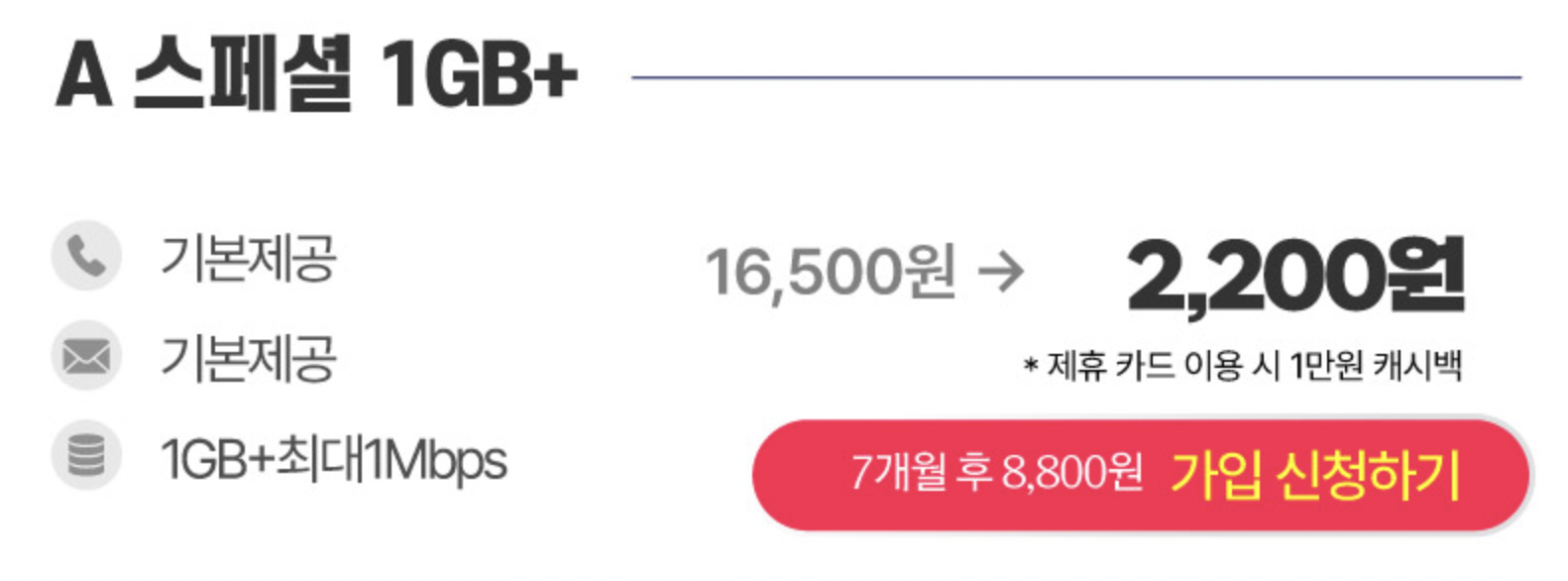 A 스페셜 1GB+

기본제공

기본제공

1GB+최대1Mbps

16,500원 → 2,200원

* 제휴 카드 이용 시 1만원 캐시백

7개월 후 8,800원 가입 신청하기