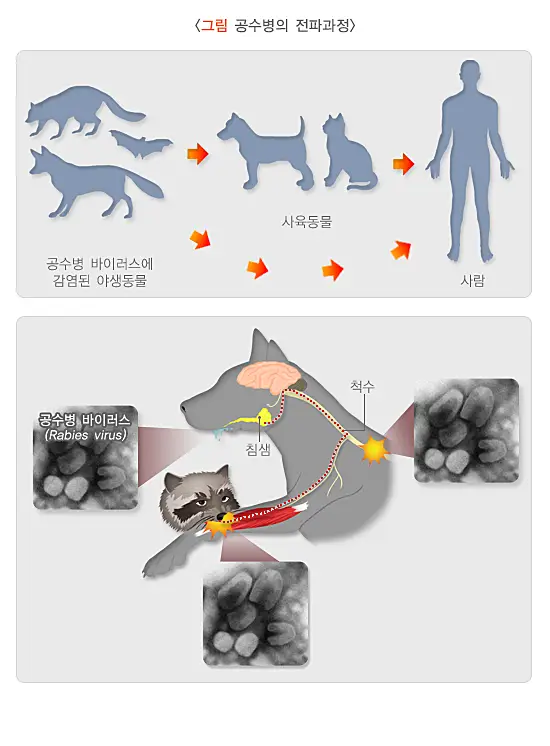 〈그림 공수병의 전파과정〉

공수병 바이러스에 감염된 야생동물

사육동물

사람

공수병 바이러스 (Rabies virus)

척수

침샘