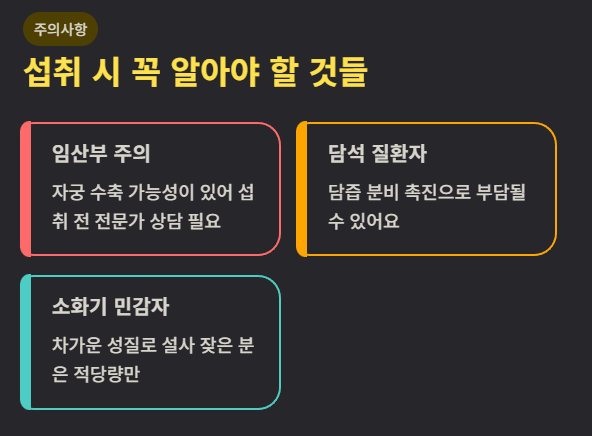 주의사항

섭취 시 꼭 알아야 할 것들

임산부 주의

자궁 수축 가능성이 있어 섭취 전 전문가 상담 필요

담석 질환자

담즙 분비 촉진으로 부담될 수 있어요

소화기 민감자

차가운 성질로 설사 잦은 분은 적당량만