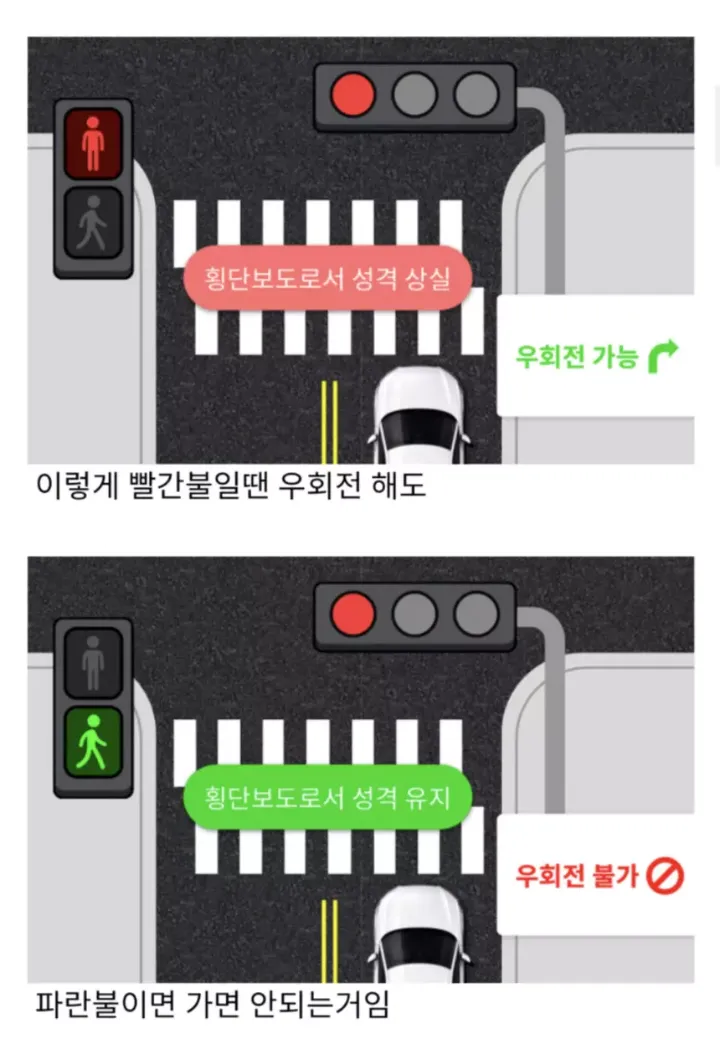 횡단보도로서 성격 상실

우회전 가능

이렇게 빨간불일땐 우회전 해도

횡단보도로서 성격 유지

우회전 불가

파란불이면 가면 안되는거임