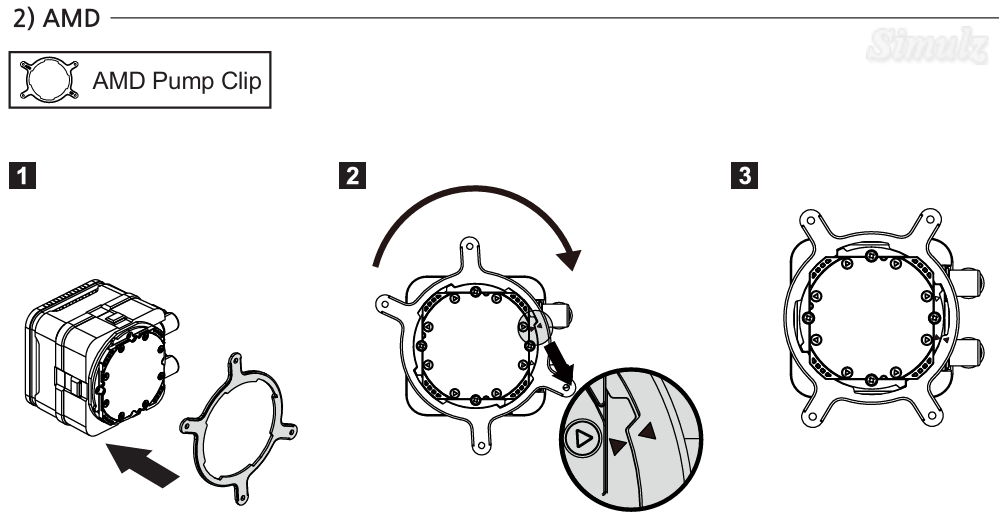 2) AMD

Simulz

AMD Pump Clip

1

2

3