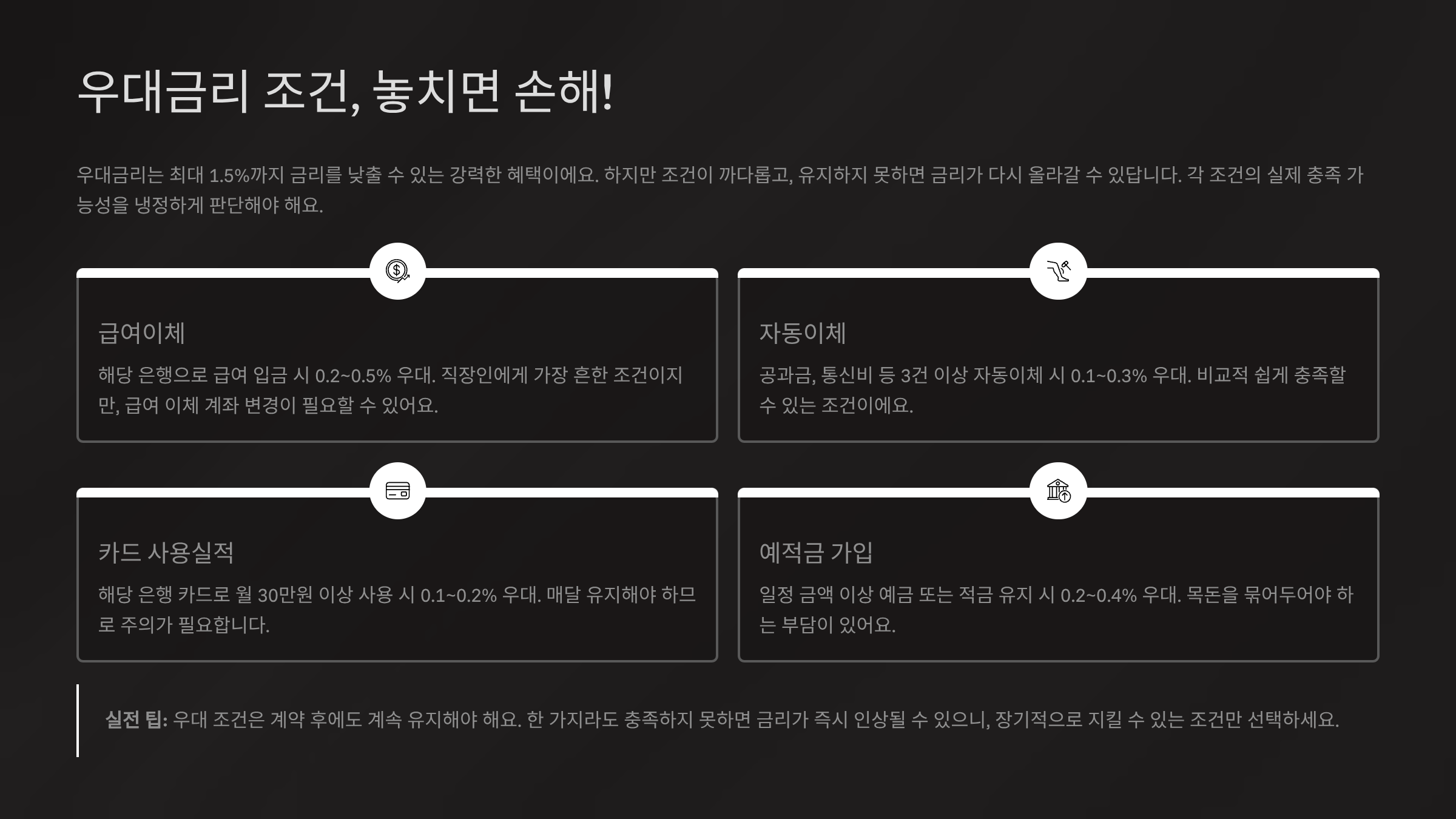 우대금리 조건, 놓치면 손해!

우대금리는 최대 1.5%까지 금리를 낮출 수 있는 강력한 혜택이에요. 하지만 조건이 까다롭고, 유지하지 못하면 금리가 다시 올라갈 수 있답니다. 각 조건의 실제 충족 가능성을 냉정하게 판단해야 해요.

급여이체

해당 은행으로 급여 입금 시 0.2~0.5% 우대. 직장인에게 가장 흔한 조건이지만, 급여 이체 계좌 변경이 필요할 수 있어요.

자동이체

공과금, 통신비 등 3건 이상 자동이체 시 0.1~0.3% 우대. 비교적 쉽게 충족할 수 있는 조건이에요.

카드 사용실적

해당 은행 카드로 월 30만원 이상 사용 시 0.1~0.2% 우대. 매달 유지해야 하므로 주의가 필요합니다.

예적금 가입

일정 금액 이상 예금 또는 적금 유지 시 0.2~0.4% 우대. 목돈을 묶어두어야 하는 부담이 있어요.

실전 팁: 우대 조건은 계약 후에도 계속 유지해야 해요. 한 가지라도 충족하지 못하면 금리가 즉시 인상될 수 있으니, 장기적으로 지킬 수 있는 조건만 선택하세요.