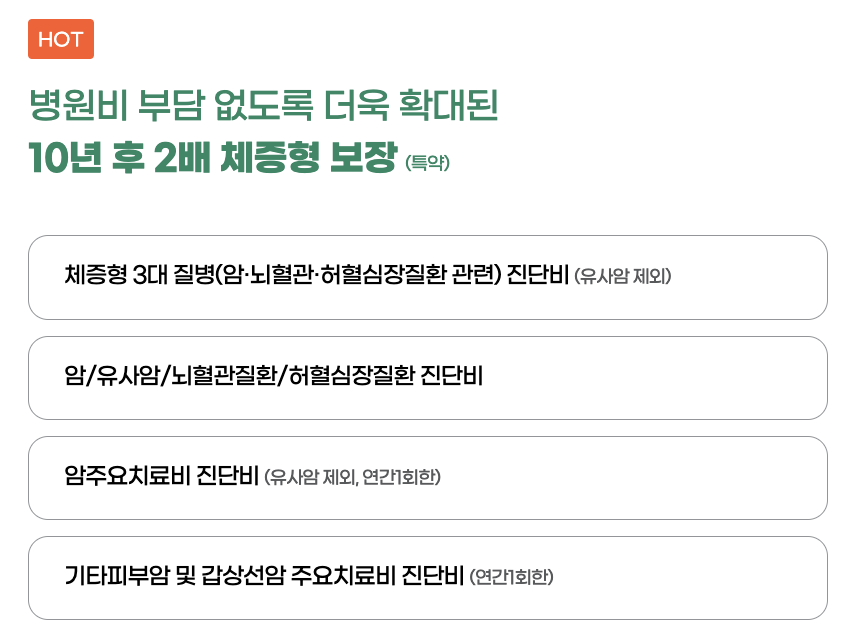 HOT

병원비 부담 없도록 더욱 확대된
10년 후 2배 체증형 보장 (특약)

체증형 3대 질병(암·뇌혈관·허혈심장질환 관련) 진단비 (유사암 제외)

암/유사암/뇌혈관질환/허혈심장질환 진단비

암주요치료비 진단비 (유사암 제외, 연간1회한)

기타피부암 및 갑상선암 주요치료비 진단비 (연간1회한)