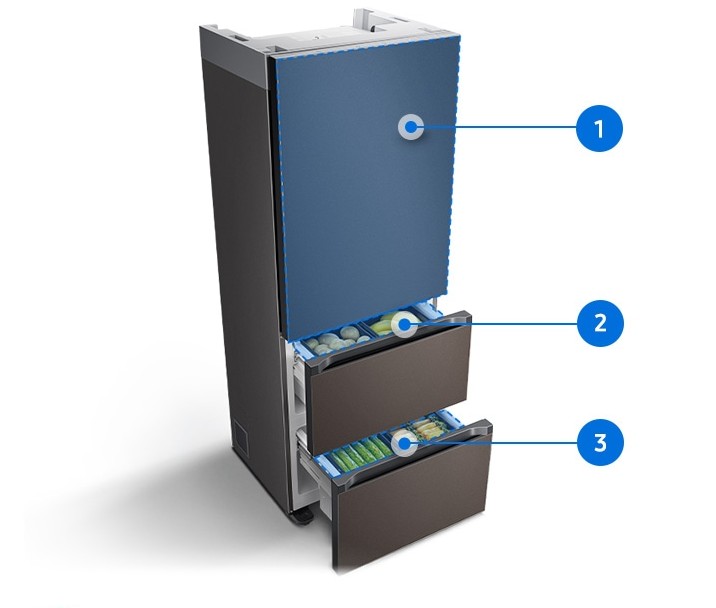 1

2

3