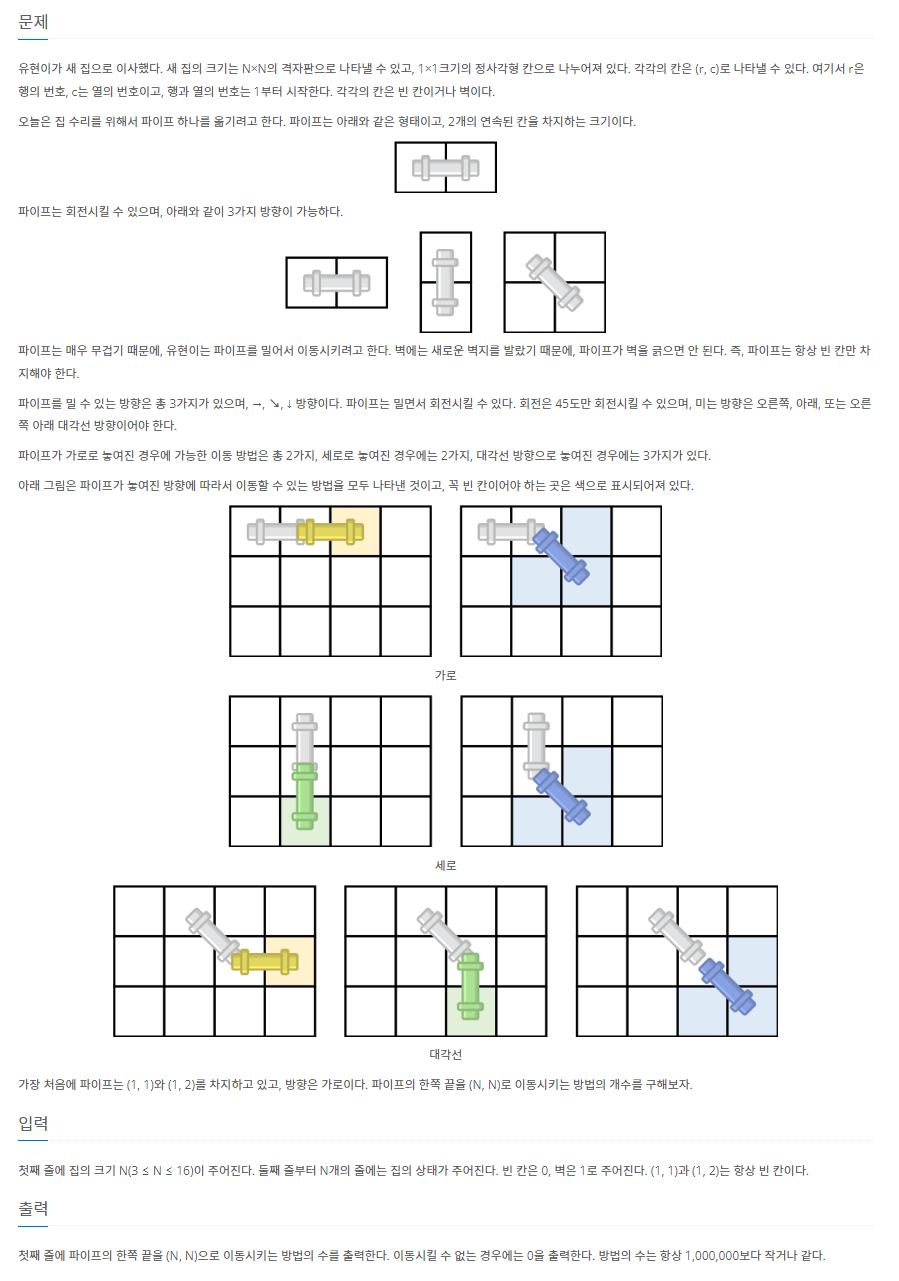 문제

유현이가 새 집으로 이사했다. 새 집의 크기는 N×N의 격자판으로 나타낼 수 있고, 1×1크기의 정사각형 칸으로 나누어져 있다. 각각의 칸은 (r, c)로 나타낼 수 있다. 여기서 r은 행의 번호, c는 열의 번호이고, 행과 열의 번호는 1부터 시작한다. 각각의 칸은 빈 칸이거나 벽이다.

오늘은 집 수리를 위해서 파이프 하나를 옮기려고 한다. 파이프는 아래와 같은 형태이고, 2개의 연속된 칸을 차지하는 크기이다.

파이프는 회전시킬 수 있으며, 아래와 같이 3가지 방향이 가능하다.

파이프는 매우 무겁기 때문에, 유현이는 파이프를 밀어서 이동시키려고 한다. 벽에는 새로운 벽지를 발랐기 때문에, 파이프가 벽을 긁으면 안 된다. 즉, 파이프는 항상 빈 칸만 차지해야 한다.

파이프를 밀 수 있는 방향은 총 3가지가 있으며, →, ↘, ↓ 방향이다. 파이프는 밀면서 회전시킬 수 있다. 회전은 45도만 회전시킬 수 있으며, 미는 방향은 오른쪽, 아래, 또는 오른쪽 아래 대각선 방향이어야 한다.

파이프가 가로로 놓여진 경우에 가능한 이동 방법은 총 2가지, 세로로 놓여진 경우에는 2가지, 대각선 방향으로 놓여진 경우에는 3가지가 있다.

아래 그림은 파이프가 놓여진 방향에 따라서 이동할 수 있는 방법을 모두 나타낸 것이고, 꼭 빈 칸이어야 하는 곳은 색으로 표시되어져 있다.

가로

세로

대각선

가장 처음에 파이프는 (1, 1)와 (1, 2)를 차지하고 있고, 방향은 가로이다. 파이프의 한쪽 끝을 (N, N)로 이동시키는 방법의 개수를 구해보자.

입력

첫째 줄에 집의 크기 N(3 ≤ N ≤ 16)이 주어진다. 둘째 줄부터 N개의 줄에는 집의 상태가 주어진다. 빈 칸은 0, 벽은 1로 주어진다. (1, 1)과 (1, 2)는 항상 빈 칸이다.

출력

첫째 줄에 파이프의 한쪽 끝을 (N, N)으로 이동시키는 방법의 수를 출력한다. 이동시킬 수 없는 경우에는 0을 출력한다. 방법의 수는 항상 1,000,000보다 작거나 같다.