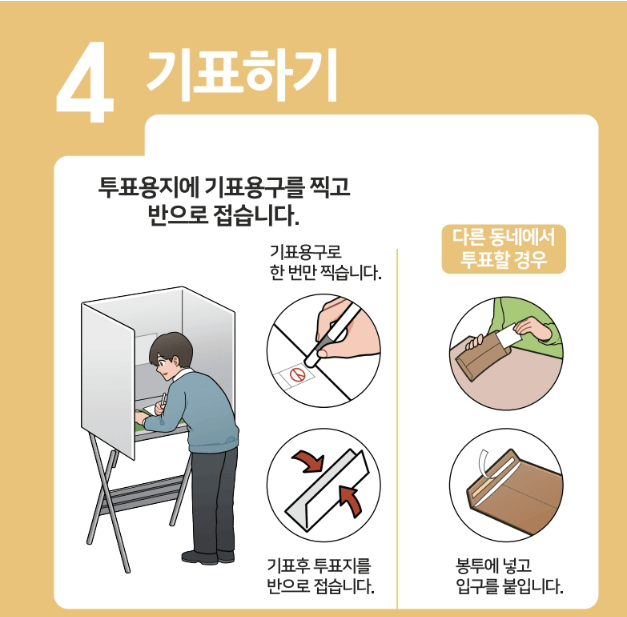 4 기표하기

투표용지에 기표용구를 찍고 반으로 접습니다.

기표용구로 한 번만 찍습니다.

기표후 투표지를 반으로 접습니다.

다른 동네에서 투표할 경우

봉투에 넣고 입구를 붙입니다.