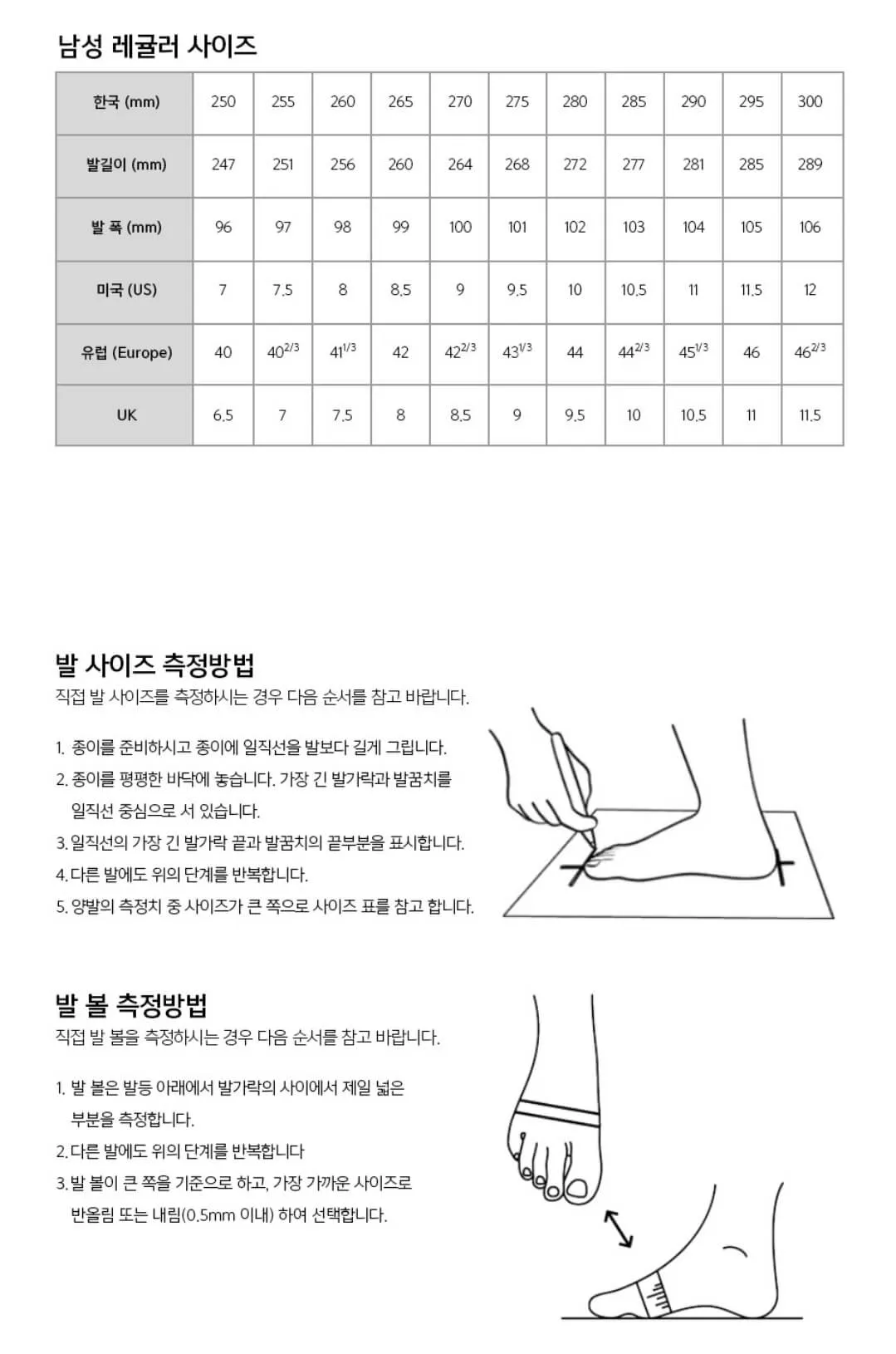 남성 레귤러 사이즈

| 한국 (mm) | 250 | 255 | 260 | 265 | 270 | 275 | 280 | 285 | 290 | 295 | 300 |
|---|---|---|---|---|---|---|---|---|---|---|---|
| 발길이 (mm) | 247 | 251 | 256 | 260 | 264 | 268 | 272 | 277 | 281 | 285 | 289 |
| 발 폭 (mm) | 96 | 97 | 98 | 99 | 100 | 101 | 102 | 103 | 104 | 105 | 106 |
| 미국 (US) | 7 | 7.5 | 8 | 8.5 | 9 | 9.5 | 10 | 10.5 | 11 | 11.5 | 12 |
| 유럽 (Europe) | 40 | $40^{2/3}$ | $41^{1/3}$ | 42 | $42^{2/3}$ | $43^{1/3}$ | 44 | $44^{2/3}$ | $45^{1/3}$ | 46 | $46^{2/3}$ |
| UK | 6.5 | 7 | 7.5 | 8 | 8.5 | 9 | 9.5 | 10 | 10.5 | 11 | 11.5 |

발 사이즈 측정방법
직접 발 사이즈를 측정하시는 경우 다음 순서를 참고 바랍니다.

1. 종이를 준비하시고 종이에 일직선을 발보다 길게 그립니다.
2. 종이를 평평한 바닥에 놓습니다. 가장 긴 발가락과 발꿈치를 일직선 중심으로 서 있습니다.
3. 일직선의 가장 긴 발가락 끝과 발꿈치의 끝부분을 표시합니다.
4. 다른 발에도 위의 단계를 반복합니다.
5. 양발의 측정치 중 사이즈가 큰 쪽으로 사이즈 표를 참고 합니다.

발 볼 측정방법
직접 발 볼을 측정하시는 경우 다음 순서를 참고 바랍니다.

1. 발 볼은 발등 아래에서 발가락의 사이에서 제일 넓은 부분을 측정합니다.
2. 다른 발에도 위의 단계를 반복합니다
3. 발 볼이 큰 쪽을 기준으로 하고, 가장 가까운 사이즈로 반올림 또는 내림(0.5mm 이내) 하여 선택합니다.