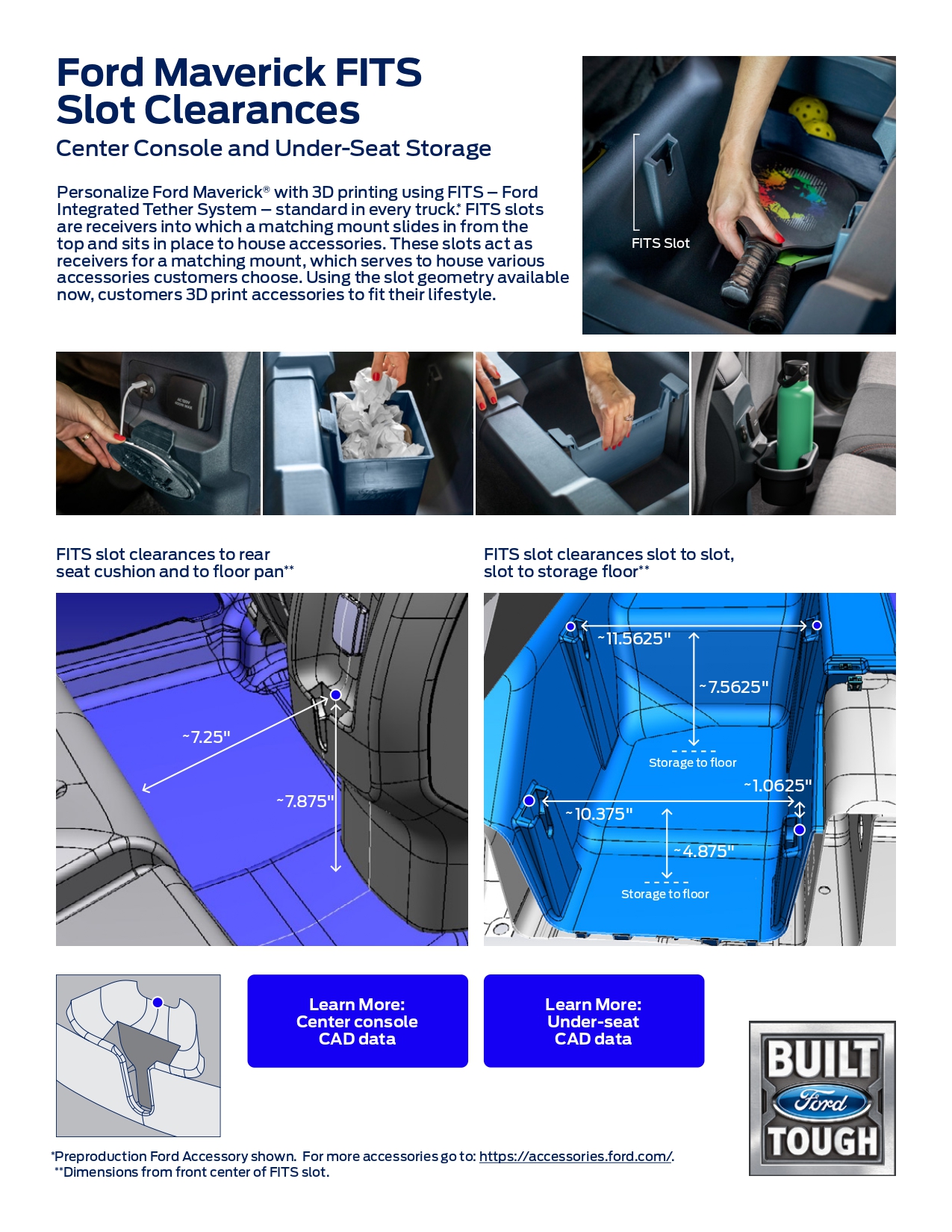 Ford Maverick FITS Slot Clearances

Center Console and Under-Seat Storage

Personalize Ford Maverick® with 3D printing using FITS – Ford Integrated Tether System – standard in every truck.* FITS slots are receivers into which a matching mount slides in from the top and sits in place to house accessories. These slots act as receivers for a matching mount, which serves to house various accessories customers choose. Using the slot geometry available now, customers 3D print accessories to fit their lifestyle.

FITS Slot

FITS slot clearances to rear seat cushion and to floor pan**

~7.25"

~7.875"

FITS slot clearances slot to slot, slot to storage floor**

~11.5625"

~7.5625"

Storage to floor

~1.0625"

~10.375"

~4.875"

Storage to floor

Learn More: Center console CAD data

Learn More: Under-seat CAD data

BUILT Ford TOUGH

*Preproduction Ford Accessory shown. For more accessories go to: https://accessories.ford.com/.
**Dimensions from front center of FITS slot.