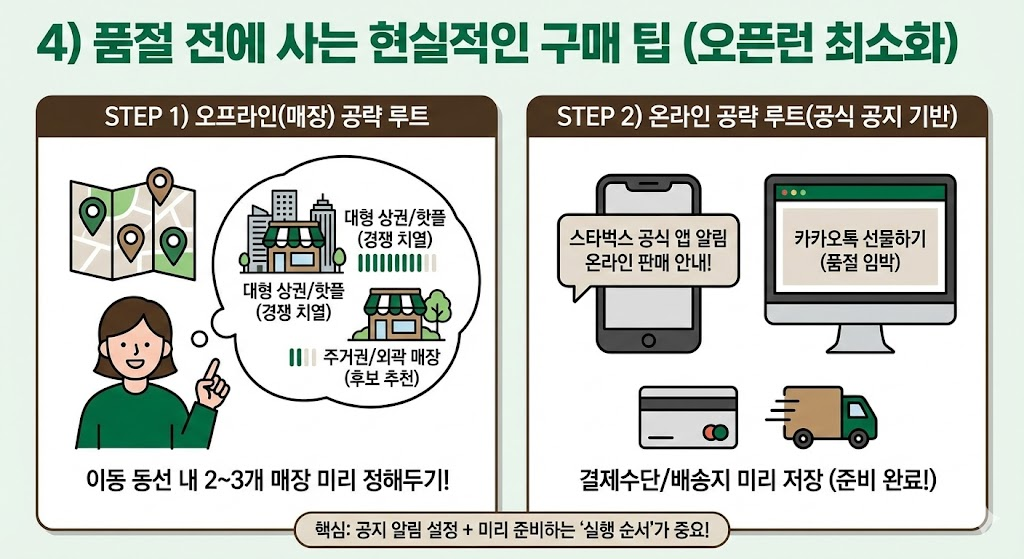 4) 품절 전에 사는 현실적인 구매 팁 (오픈런 최소화)

STEP 1) 오프라인(매장) 공략 루트

대형 상권/핫플 (경쟁 치열)

대형 상권/핫플 (경쟁 치열)

주거권/외곽 매장 (후보 추천)

이동 동선 내 2~3개 매장 미리 정해두기!

STEP 2) 온라인 공략 루트(공식 공지 기반)

스타벅스 공식 앱 알림 온라인 판매 안내!

카카오톡 선물하기 (품절 임박)

결제수단/배송지 미리 저장 (준비 완료!)

핵심: 공지 알림 설정 + 미리 준비하는 '실행 순서'가 중요!