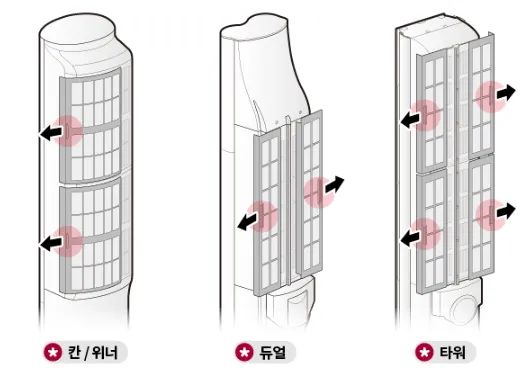 칸 / 위너

듀얼

타워