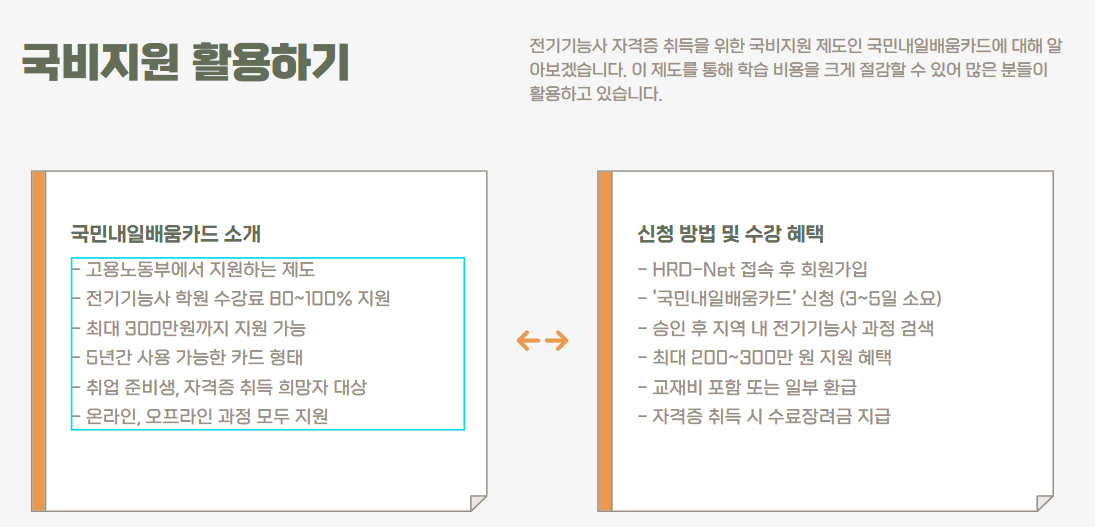 국비지원 활용하기

전기기능사 자격증 취득을 위한 국비지원 제도인 국민내일배움카드에 대해 알아보겠습니다. 이 제도를 통해 학습 비용을 크게 절감할 수 있어 많은 분들이 활용하고 있습니다.

국민내일배움카드 소개

- 고용노동부에서 지원하는 제도
- 전기기능사 학원 수강료 80~100% 지원
- 최대 300만원까지 지원 가능
- 5년간 사용 가능한 카드 형태
- 취업 준비생, 자격증 취득 희망자 대상
- 온라인, 오프라인 과정 모두 지원

신청 방법 및 수강 혜택

- HRD-Net 접속 후 회원가입
- '국민내일배움카드' 신청 (3~5일 소요)
- 승인 후 지역 내 전기기능사 과정 검색
- 최대 200~300만 원 지원 혜택
- 교재비 포함 또는 일부 환급
- 자격증 취득 시 수료장려금 지급