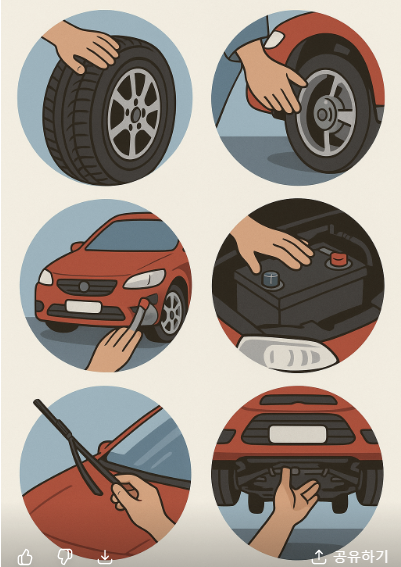 공유하기