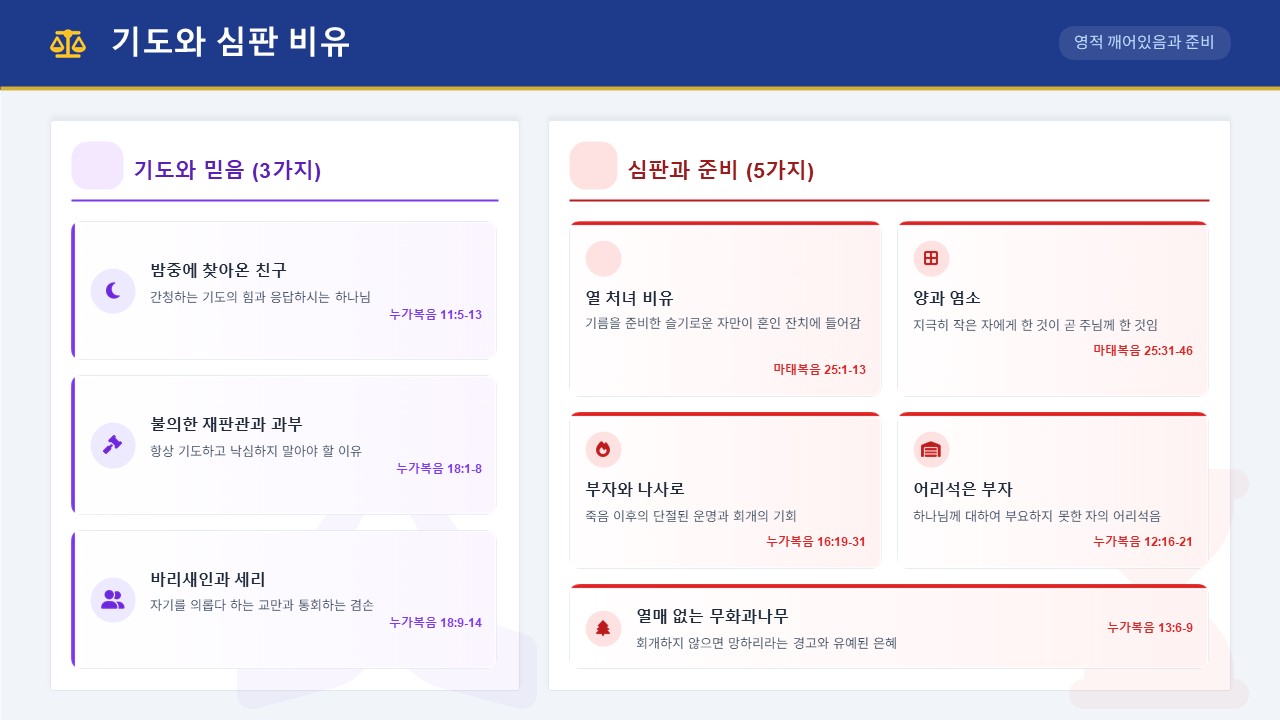 기도와 심판 비유

영적 깨어있음과 준비

기도와 믿음 (3가지)

밤중에 찾아온 친구
간청하는 기도의 힘과 응답하시는 하나님
누가복음 11:5-13

불의한 재판관과 과부
항상 기도하고 낙심하지 말아야 할 이유
누가복음 18:1-8

바리새인과 세리
자기를 의롭다 하는 교만과 통회하는 겸손
누가복음 18:9-14

심판과 준비 (5가지)

열 처녀 비유
기름을 준비한 슬기로운 자만이 혼인 잔치에 들어감
마태복음 25:1-13

양과 염소
지극히 작은 자에게 한 것이 곧 주님께 한 것임
마태복음 25:31-46

부자와 나사로
죽음 이후의 단절된 운명과 회개의 기회
누가복음 16:19-31

어리석은 부자
하나님께 대하여 부요하지 못한 자의 어리석음
누가복음 12:16-21

열매 없는 무화과나무
회개하지 않으면 망하리라는 경고와 유예된 은혜
누가복음 13:6-9