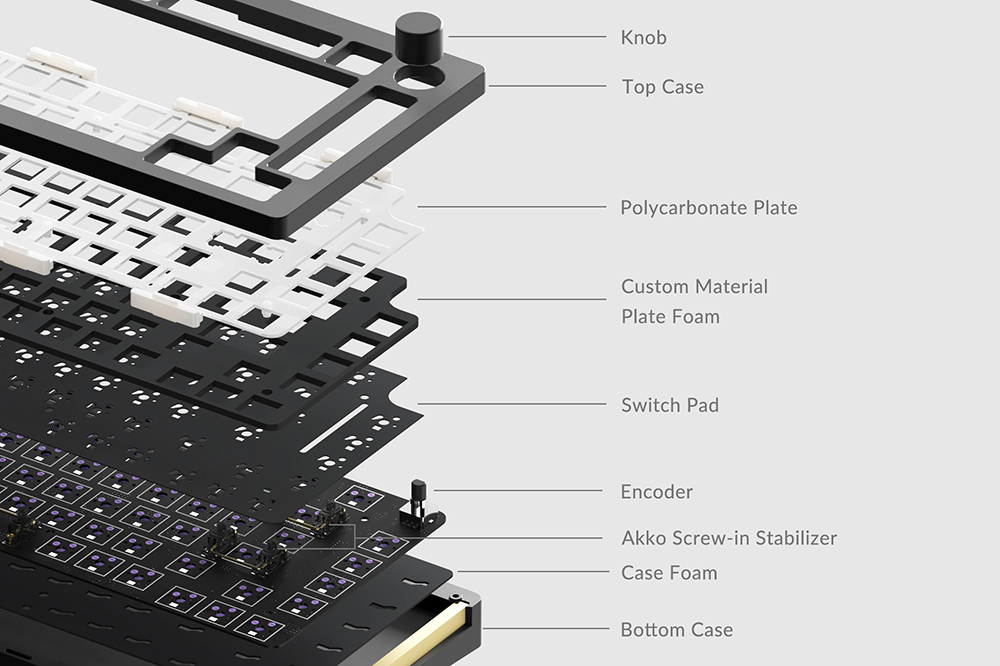 Knob

Top Case

Polycarbonate Plate

Custom Material Plate Foam

Switch Pad

Encoder

Akko Screw-in Stabilizer

Case Foam

Bottom Case