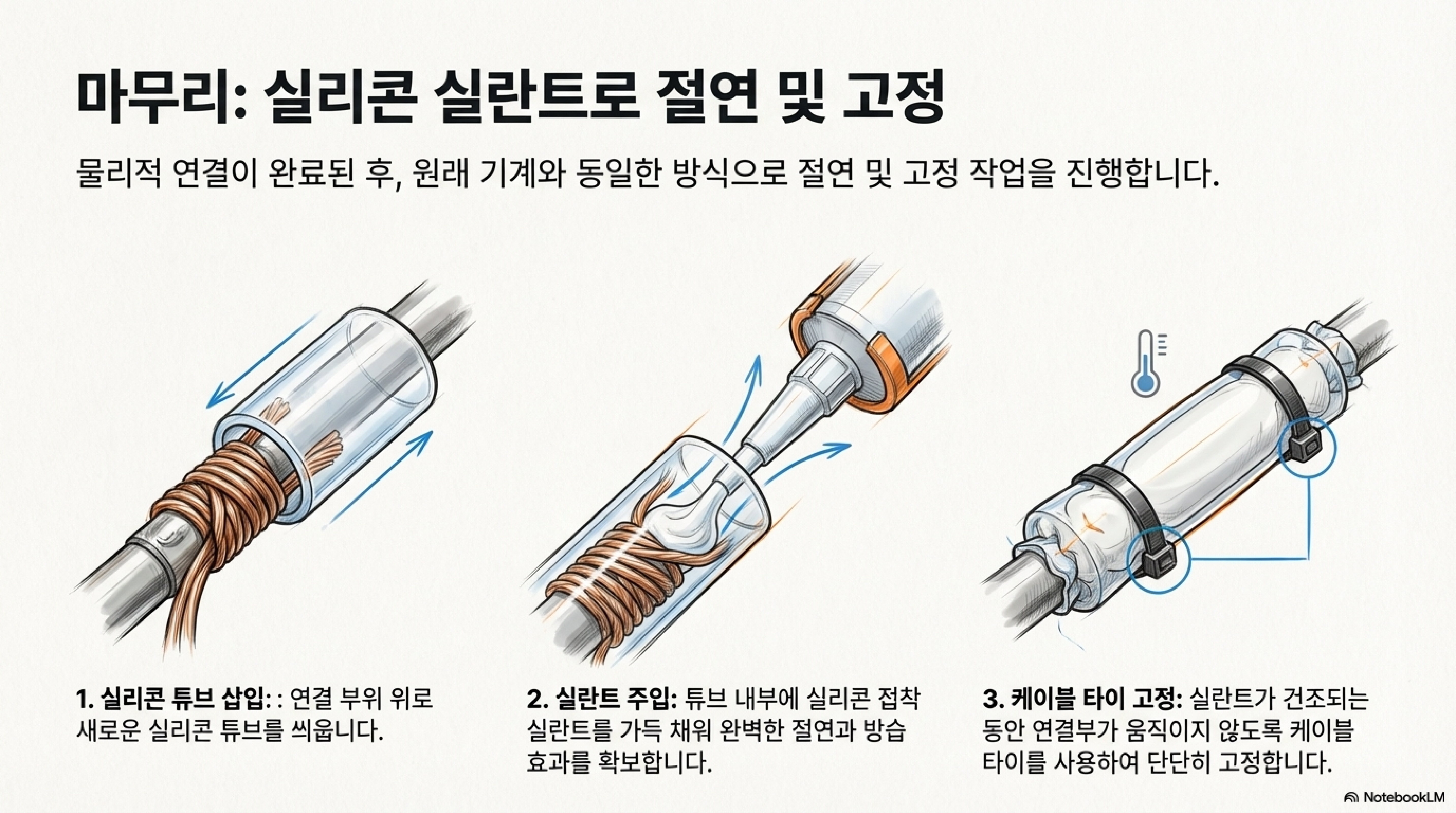 마무리: 실리콘 실란트로 절연 및 고정

물리적 연결이 완료된 후, 원래 기계와 동일한 방식으로 절연 및 고정 작업을 진행합니다.

1. 실리콘 튜브 삽입: : 연결 부위 위로 새로운 실리콘 튜브를 씌웁니다.

2. 실란트 주입: 튜브 내부에 실리콘 접착 실란트를 가득 채워 완벽한 절연과 방습 효과를 확보합니다.

3. 케이블 타이 고정: 실란트가 건조되는 동안 연결부가 움직이지 않도록 케이블 타이를 사용하여 단단히 고정합니다.

NotebookLM