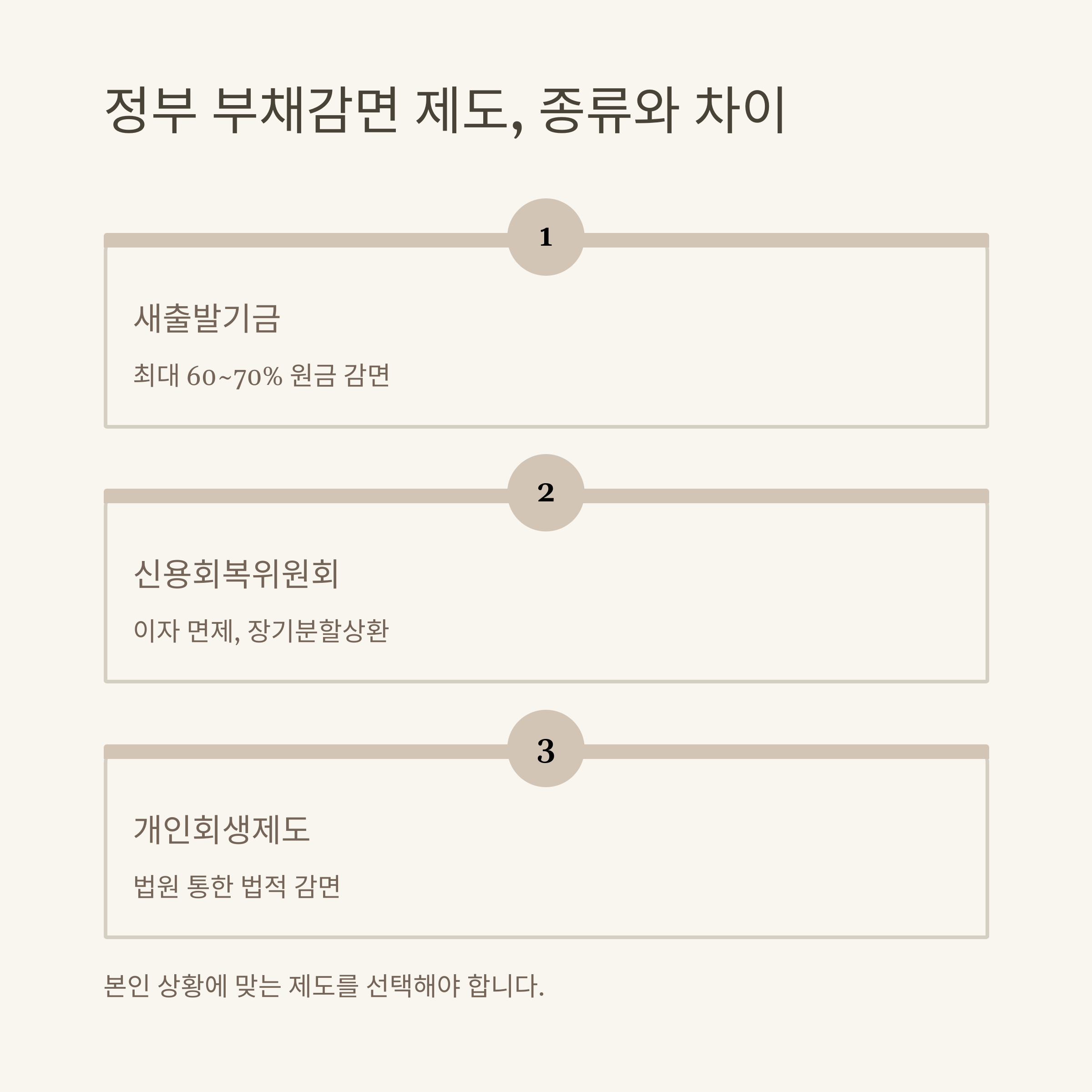 정부 부채감면 제도, 종류와 차이

1

새출발기금

최대 60~70% 원금 감면

2

신용회복위원회

이자 면제, 장기분할상환

3

개인회생제도

법원 통한 법적 감면

본인 상황에 맞는 제도를 선택해야 합니다.