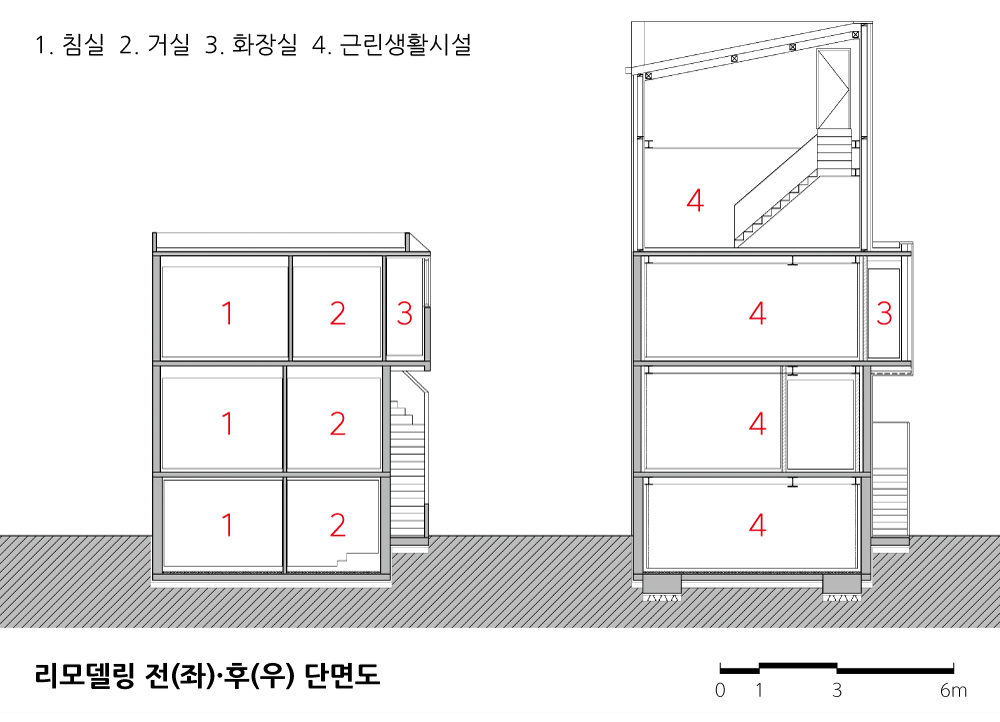 1. 침실 2. 거실 3. 화장실 4. 근린생활시설

1 2 3
1 2
1 2

4
4 3
4
4

리모델링 전(좌)·후(우) 단면도

0 1 3 6m