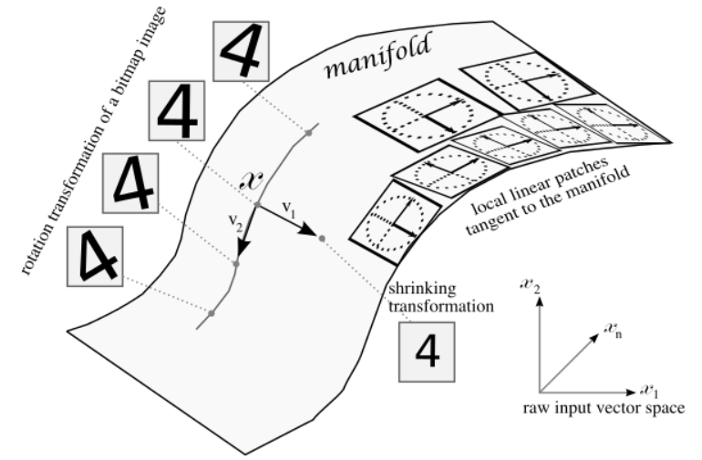 rotation transformation of a bitmap image

4

4

4

4

manifold

$x$

$v_1$

$v_2$

local linear patches tangent to the manifold

shrinking transformation

4

$x_2$

$x_n$

$x_1$

raw input vector space