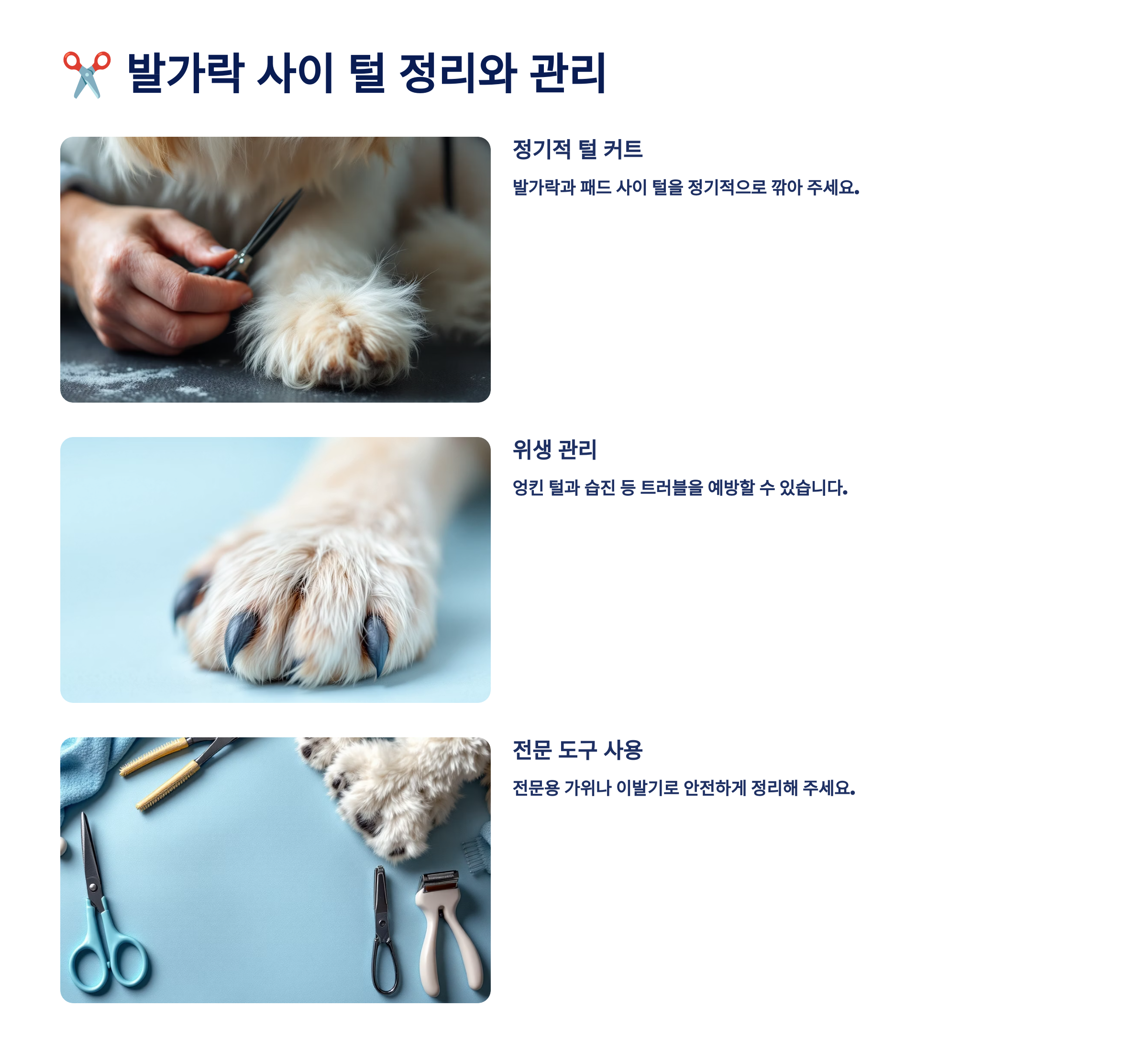 ✂️ 발가락 사이 털 정리와 관리

정기적 털 커트

발가락과 패드 사이 털을 정기적으로 깎아 주세요.

위생 관리

엉킨 털과 습진 등 트러블을 예방할 수 있습니다.

전문 도구 사용

전문용 가위나 이발기로 안전하게 정리해 주세요.