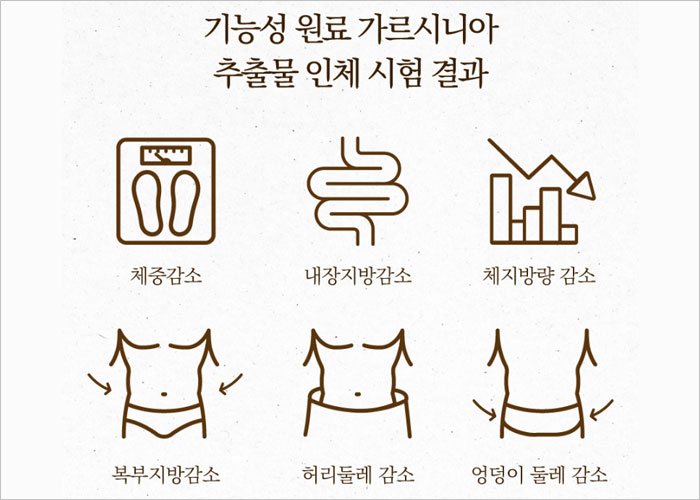 기능성 원료 가르시니아
추출물 인체 시험 결과

체중감소

내장지방감소

체지방량 감소

복부지방감소

허리둘레 감소

엉덩이 둘레 감소