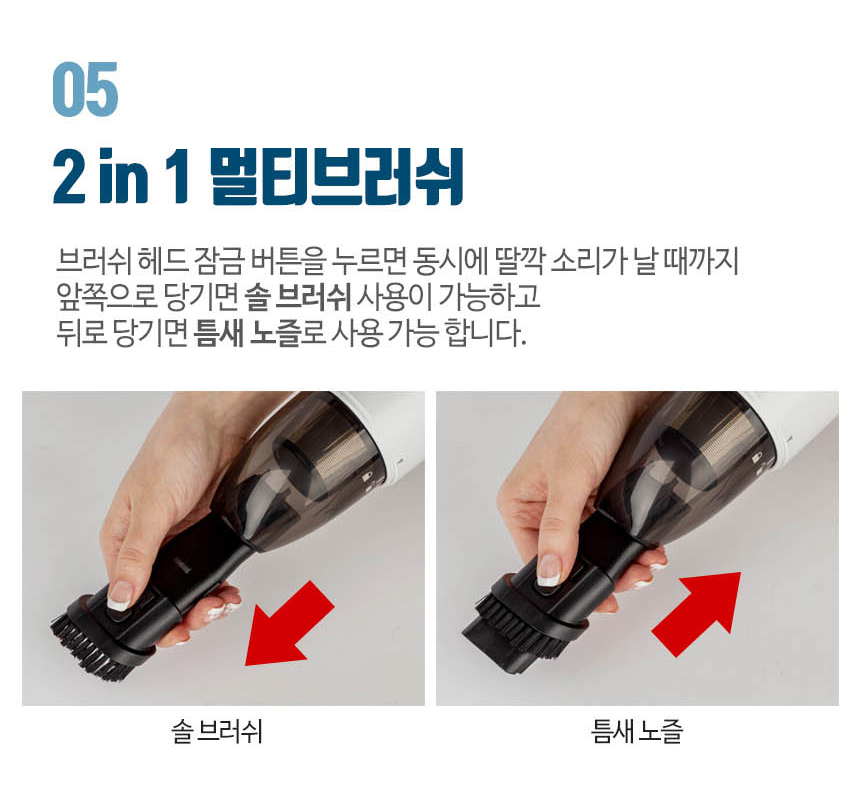 05

2 in 1 멀티브러쉬

브러쉬 헤드 잠금 버튼을 누르면 동시에 딸깍 소리가 날 때까지 앞쪽으로 당기면 솔 브러쉬 사용이 가능하고 뒤로 당기면 틈새 노즐로 사용 가능 합니다.

솔 브러쉬

틈새 노즐