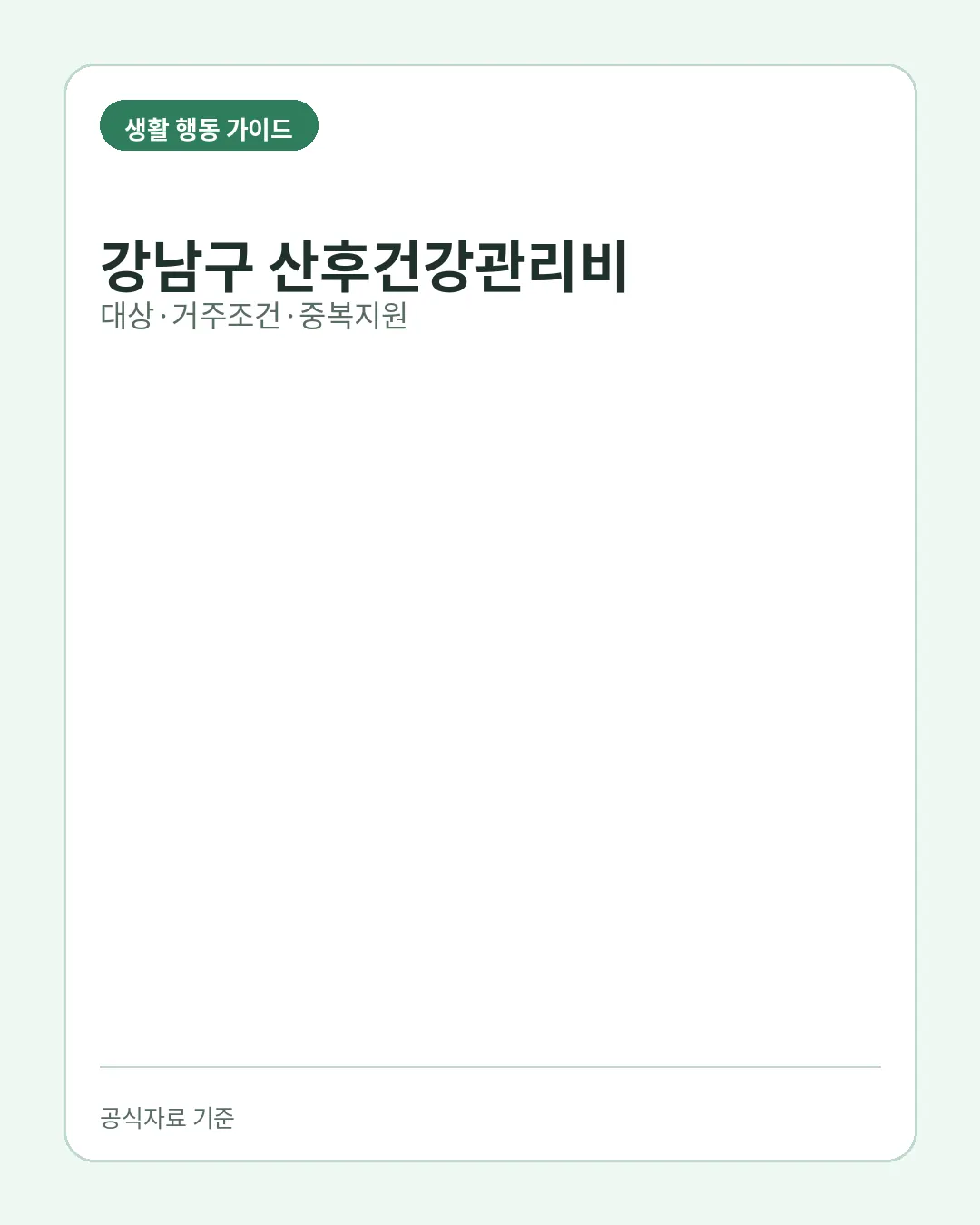 생활 행동 가이드

강남구 산후건강관리비

대상·거주조건·중복지원

공식자료 기준