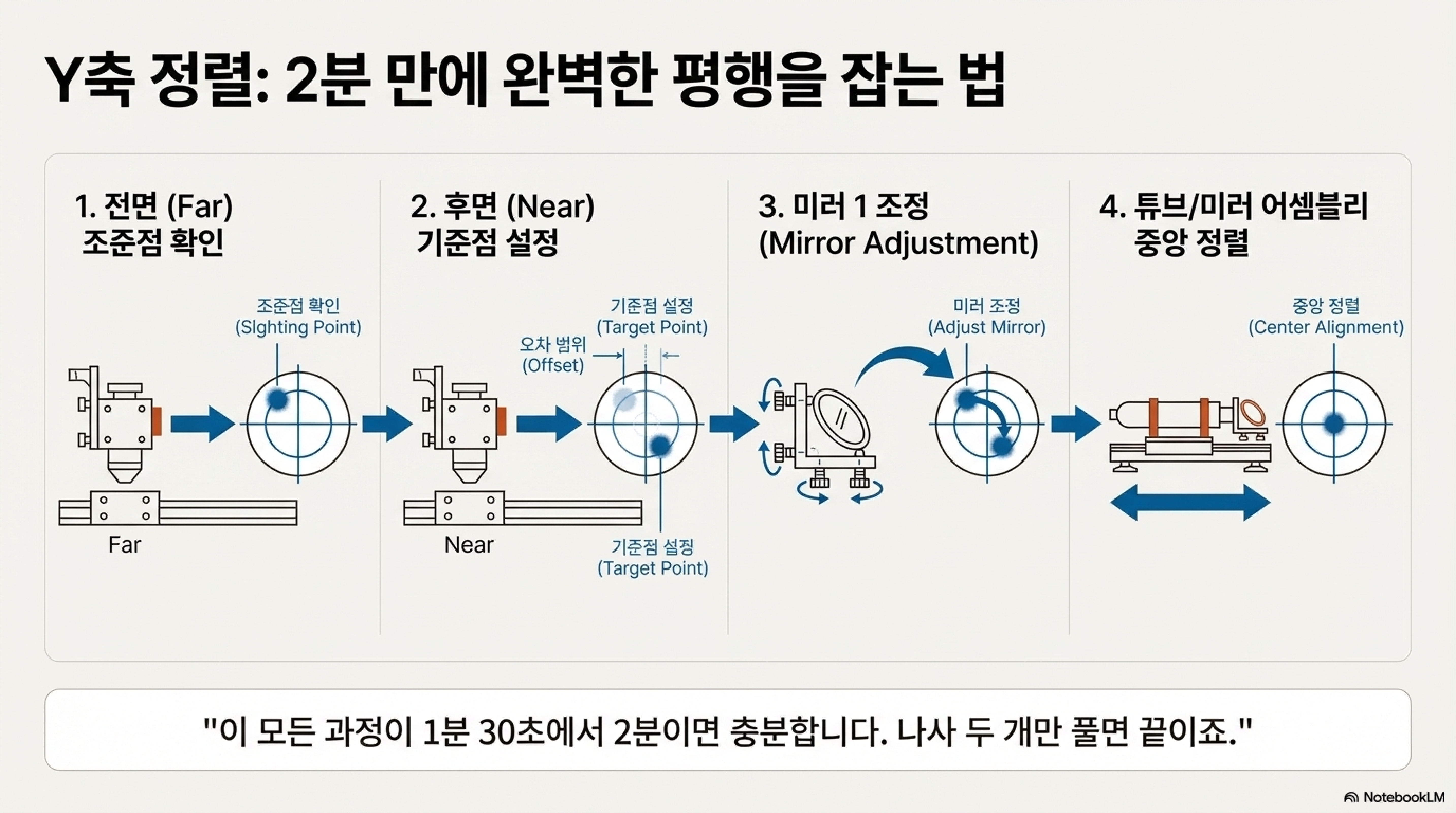 Y축 정렬: 2분 만에 완벽한 평행을 잡는 법

1. 전면 (Far) 조준점 확인

조준점 확인 (Slghting Point)

Far

2. 후면 (Near) 기준점 설정

기준점 설정 (Target Point)

오차 범위 (Offset)

Near

기준점 설정 (Target Point)

3. 미러 1 조정 (Mirror Adjustment)

미러 조정 (Adjust Mirror)

4. 튜브/미러 어셈블리 중앙 정렬

중앙 정렬 (Center Alignment)

"이 모든 과정이 1분 30초에서 2분이면 충분합니다. 나사 두 개만 풀면 끝이죠."

NotebookLM