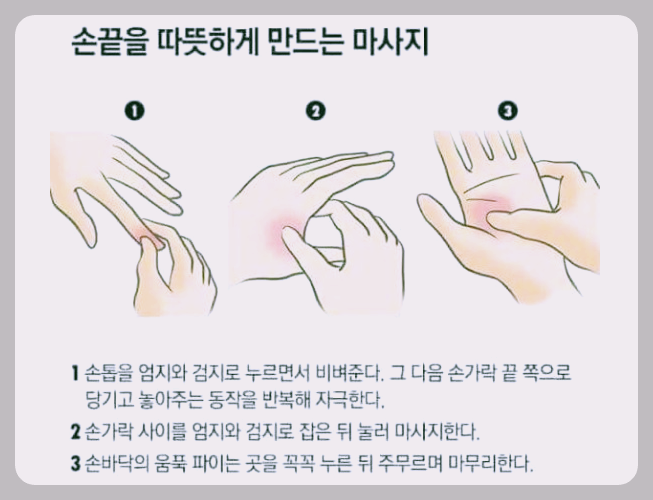 손끝을 따뜻하게 만드는 마사지

❶

❷

❸

1 손톱을 엄지와 검지로 누르면서 비벼준다. 그 다음 손가락 끝 쪽으로 당기고 놓아주는 동작을 반복해 자극한다.

2 손가락 사이를 엄지와 검지로 잡은 뒤 눌러 마사지한다.

3 손바닥의 움푹 파이는 곳을 꼭꼭 누른 뒤 주무르며 마무리한다.