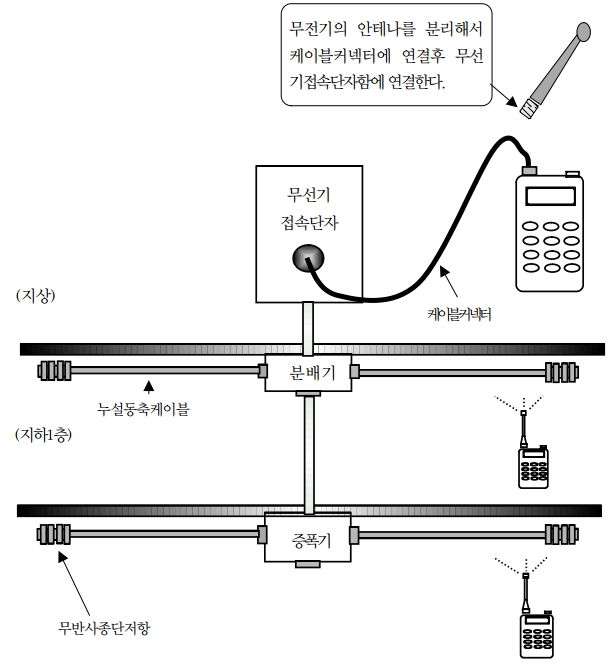 무전기의 안테나를 분리해서 케이블커넥터에 연결후 무선기접속단자함에 연결한다.

무선기
접속단자

(지상)

케이블커넥터

분배기

누설동축케이블

(지하1층)

증폭기

무반사종단저항