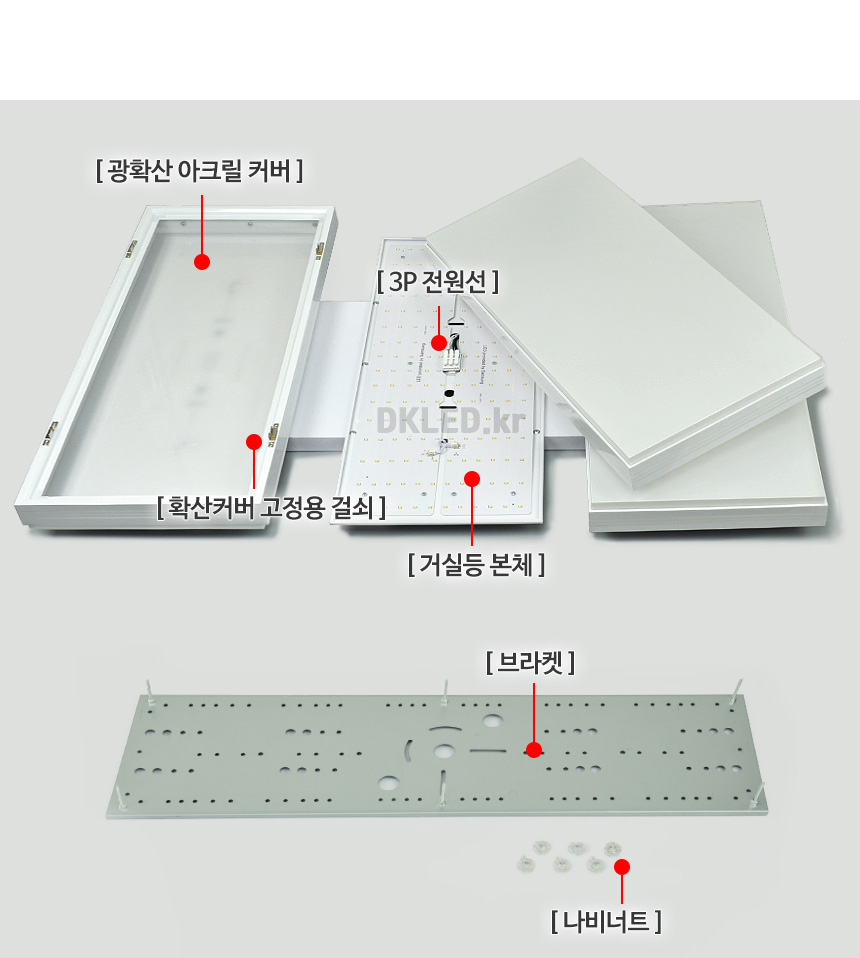 [ 광확산 아크릴 커버 ]

[ 3P 전원선 ]

DKLED.kr

[ 확산커버 고정용 걸쇠 ]

[ 거실등 본체 ]

[ 브라켓 ]

[ 나비너트 ]